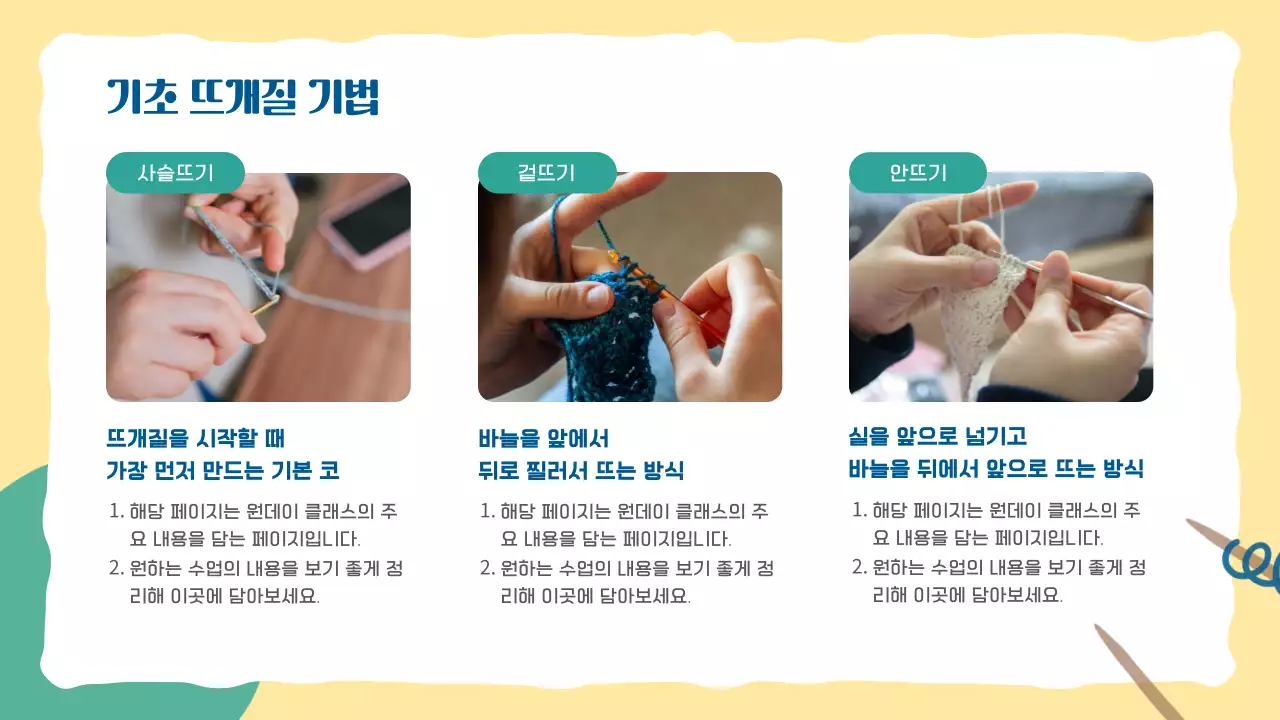 기초 뜨개질 기법

사슬뜨기

뜨개질을 시작할 때
가장 먼저 만드는 기본 코

1. 해당 페이지는 원데이 클래스의 주요 내용을 담는 페이지입니다.
2. 원하는 수업의 내용을 보기 좋게 정리해 이곳에 담아보세요.

겉뜨기

바늘을 앞에서
뒤로 찔러서 뜨는 방식

1. 해당 페이지는 원데이 클래스의 주요 내용을 담는 페이지입니다.
2. 원하는 수업의 내용을 보기 좋게 정리해 이곳에 담아보세요.

안뜨기

실을 앞으로 넘기고
바늘을 뒤에서 앞으로 뜨는 방식

1. 해당 페이지는 원데이 클래스의 주요 내용을 담는 페이지입니다.
2. 원하는 수업의 내용을 보기 좋게 정리해 이곳에 담아보세요.