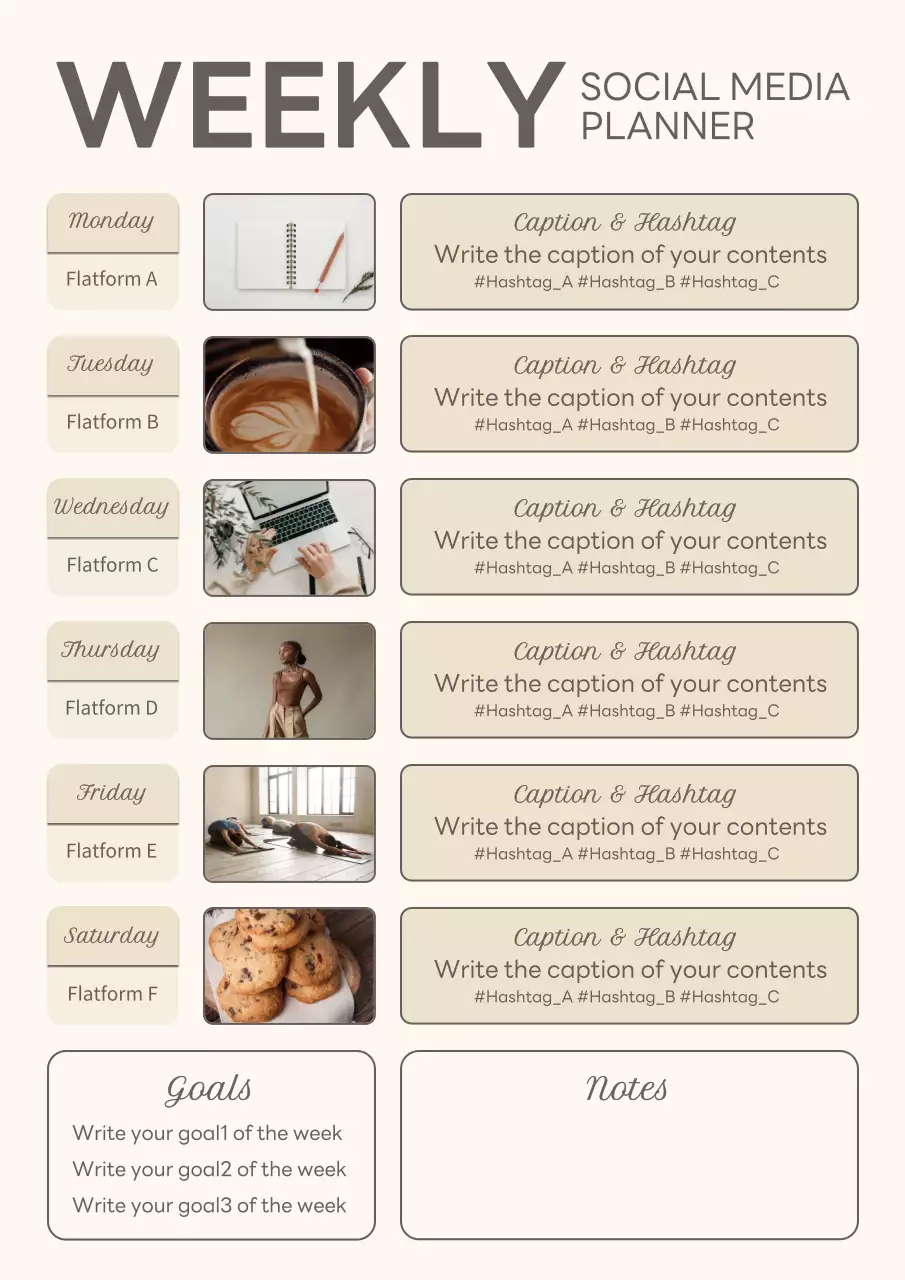 WEEKLY SOCIAL MEDIA PLANNER

Monday
Flatform A

Caption & Hashtag
Write the caption of your contents
#Hashtag_A #Hashtag_B #Hashtag_C

Tuesday
Flatform B

Caption & Hashtag
Write the caption of your contents
#Hashtag_A #Hashtag_B #Hashtag_C

Wednesday
Flatform C

Caption & Hashtag
Write the caption of your contents
#Hashtag_A #Hashtag_B #Hashtag_C

Thursday
Flatform D

Caption & Hashtag
Write the caption of your contents
#Hashtag_A #Hashtag_B #Hashtag_C

Friday
Flatform E

Caption & Hashtag
Write the caption of your contents
#Hashtag_A #Hashtag_B #Hashtag_C

Saturday
Flatform F

Caption & Hashtag
Write the caption of your contents
#Hashtag_A #Hashtag_B #Hashtag_C

Goals
Write your goal1 of the week
Write your goal2 of the week
Write your goal3 of the week

Notes