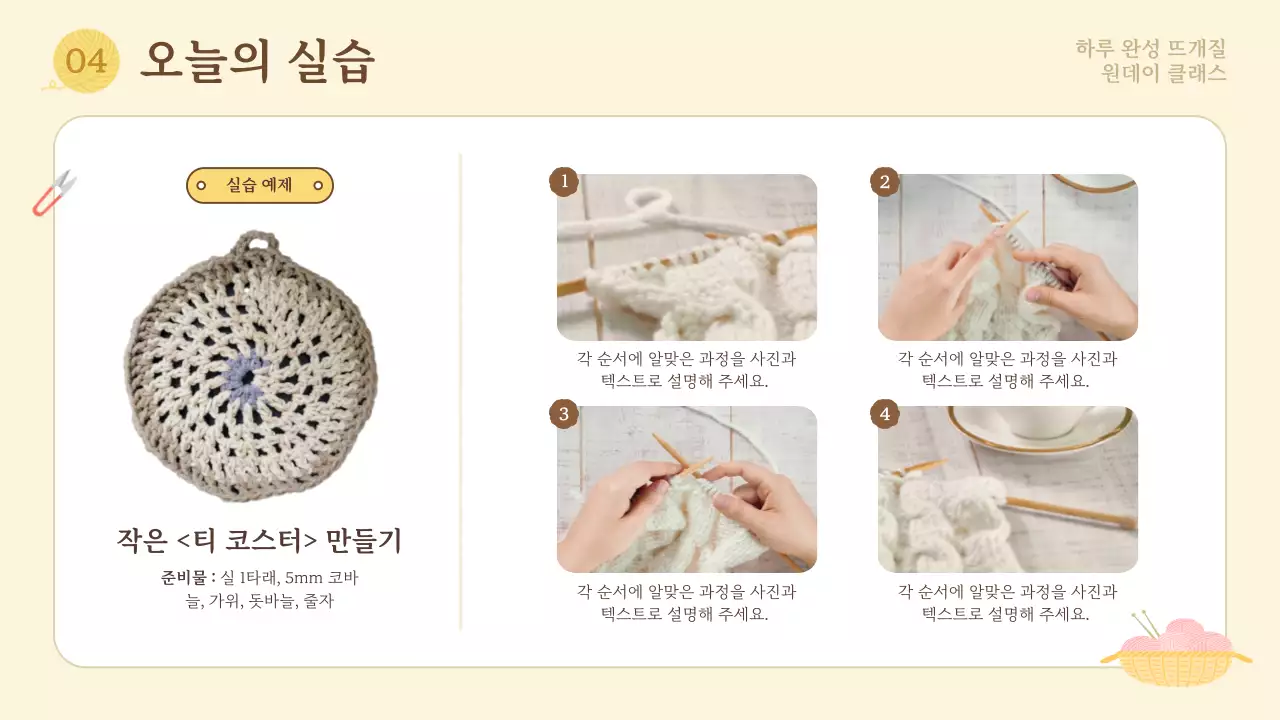 04 오늘의 실습

하루 완성 뜨개질
원데이 클래스

실습 예제

작은 <티 코스터> 만들기

준비물 : 실 1타래, 5mm 코바늘, 가위, 돗바늘, 줄자

1
각 순서에 알맞은 과정을 사진과 텍스트로 설명해 주세요.

2
각 순서에 알맞은 과정을 사진과 텍스트로 설명해 주세요.

3
각 순서에 알맞은 과정을 사진과 텍스트로 설명해 주세요.

4
각 순서에 알맞은 과정을 사진과 텍스트로 설명해 주세요.