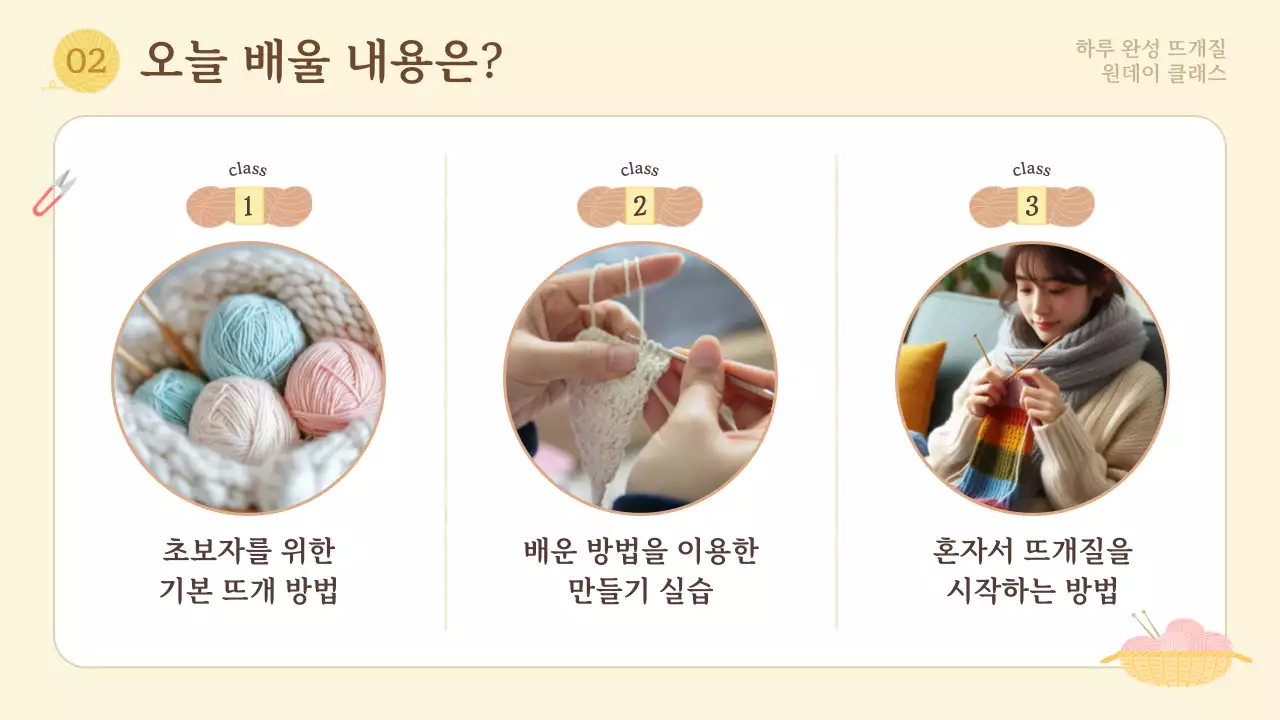 02 오늘 배울 내용은?

하루 완성 뜨개질
원데이 클래스

class
1

초보자를 위한
기본 뜨개 방법

class
2

배운 방법을 이용한
만들기 실습

class
3

혼자서 뜨개질을
시작하는 방법