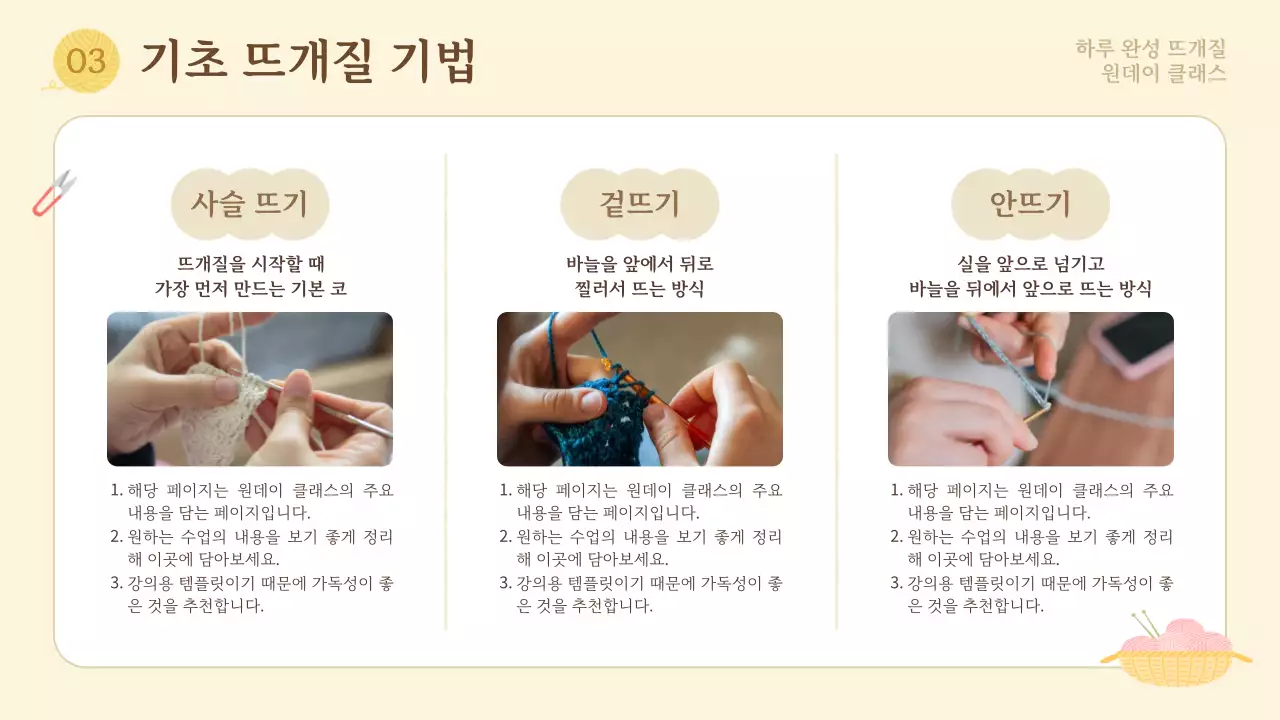 03 기초 뜨개질 기법

하루 완성 뜨개질
원데이 클래스

사슬 뜨기

뜨개질을 시작할 때
가장 먼저 만드는 기본 코

1. 해당 페이지는 원데이 클래스의 주요 내용을 담는 페이지입니다.
2. 원하는 수업의 내용을 보기 좋게 정리해 이곳에 담아보세요.
3. 강의용 템플릿이기 때문에 가독성이 좋은 것을 추천합니다.

겉뜨기

바늘을 앞에서 뒤로
찔러서 뜨는 방식

1. 해당 페이지는 원데이 클래스의 주요 내용을 담는 페이지입니다.
2. 원하는 수업의 내용을 보기 좋게 정리해 이곳에 담아보세요.
3. 강의용 템플릿이기 때문에 가독성이 좋은 것을 추천합니다.

안뜨기

실을 앞으로 넘기고
바늘을 뒤에서 앞으로 뜨는 방식

1. 해당 페이지는 원데이 클래스의 주요 내용을 담는 페이지입니다.
2. 원하는 수업의 내용을 보기 좋게 정리해 이곳에 담아보세요.
3. 강의용 템플릿이기 때문에 가독성이 좋은 것을 추천합니다.