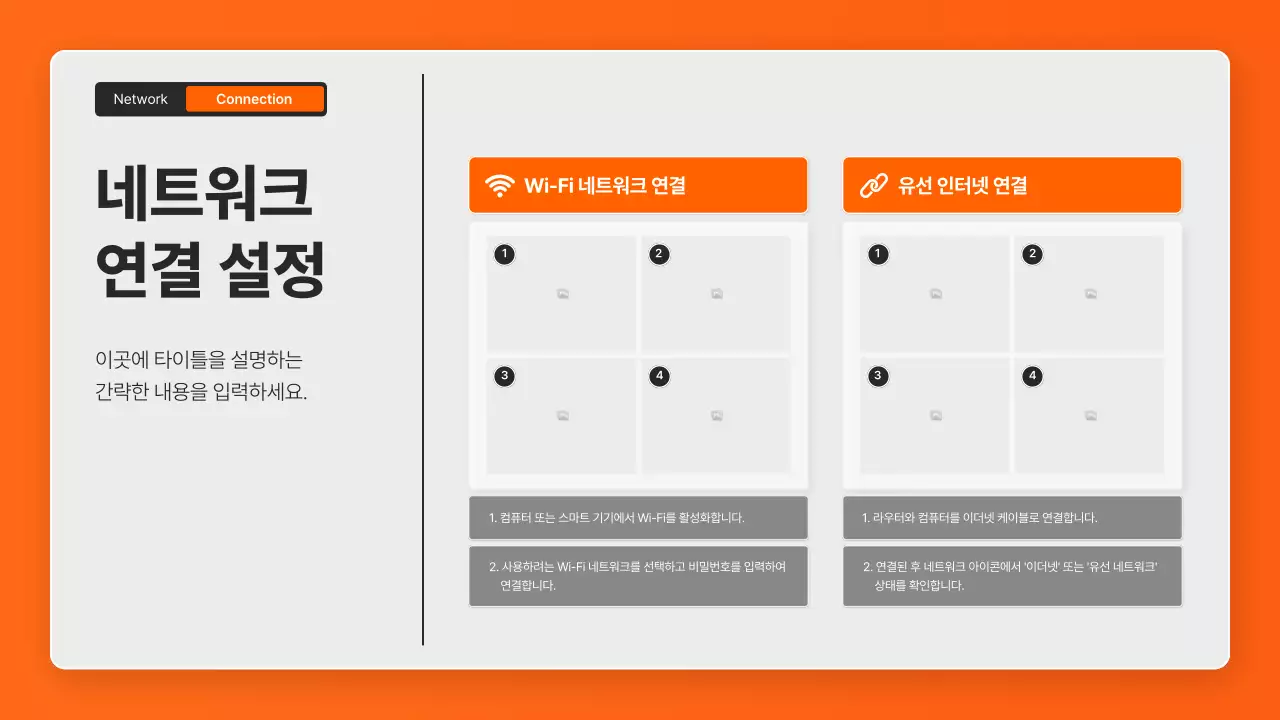 Network Connection

네트워크 연결 설정

이곳에 타이틀을 설명하는 간략한 내용을 입력하세요.

Wi-Fi 네트워크 연결

1 2 3 4

1. 컴퓨터 또는 스마트 기기에서 Wi-Fi를 활성화합니다.

2. 사용하려는 Wi-Fi 네트워크를 선택하고 비밀번호를 입력하여 연결합니다.

유선 인터넷 연결

1 2 3 4

1. 라우터와 컴퓨터를 이더넷 케이블로 연결합니다.

2. 연결된 후 네트워크 아이콘에서 '이더넷' 또는 '유선 네트워크' 상태를 확인합니다.