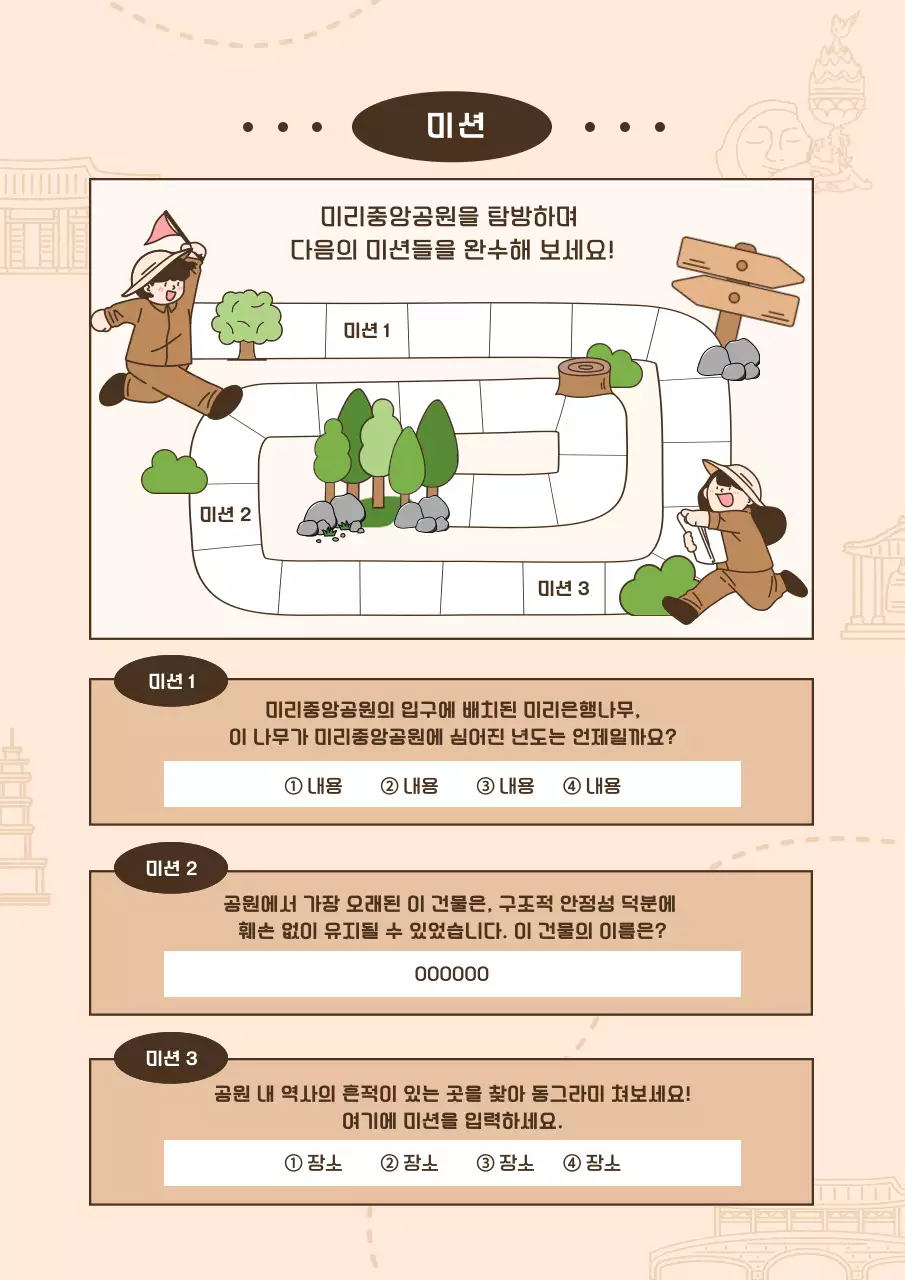 미션

미리중앙공원을 탐방하며
다음의 미션들을 완수해 보세요!

미션 1

미션 2

미션 3

미션 1

미리중앙공원의 입구에 배치된 미리은행나무,
이 나무가 미리중앙공원에 심어진 년도는 언제일까요?

① 내용 ② 내용 ③ 내용 ④ 내용

미션 2

공원에서 가장 오래된 이 건물은, 구조적 안정성 덕분에
훼손 없이 유지될 수 있었습니다. 이 건물의 이름은?

000000

미션 3

공원 내 역사의 흔적이 있는 곳을 찾아 동그라미 쳐보세요!
여기에 미션을 입력하세요.

① 장소 ② 장소 ③ 장소 ④ 장소