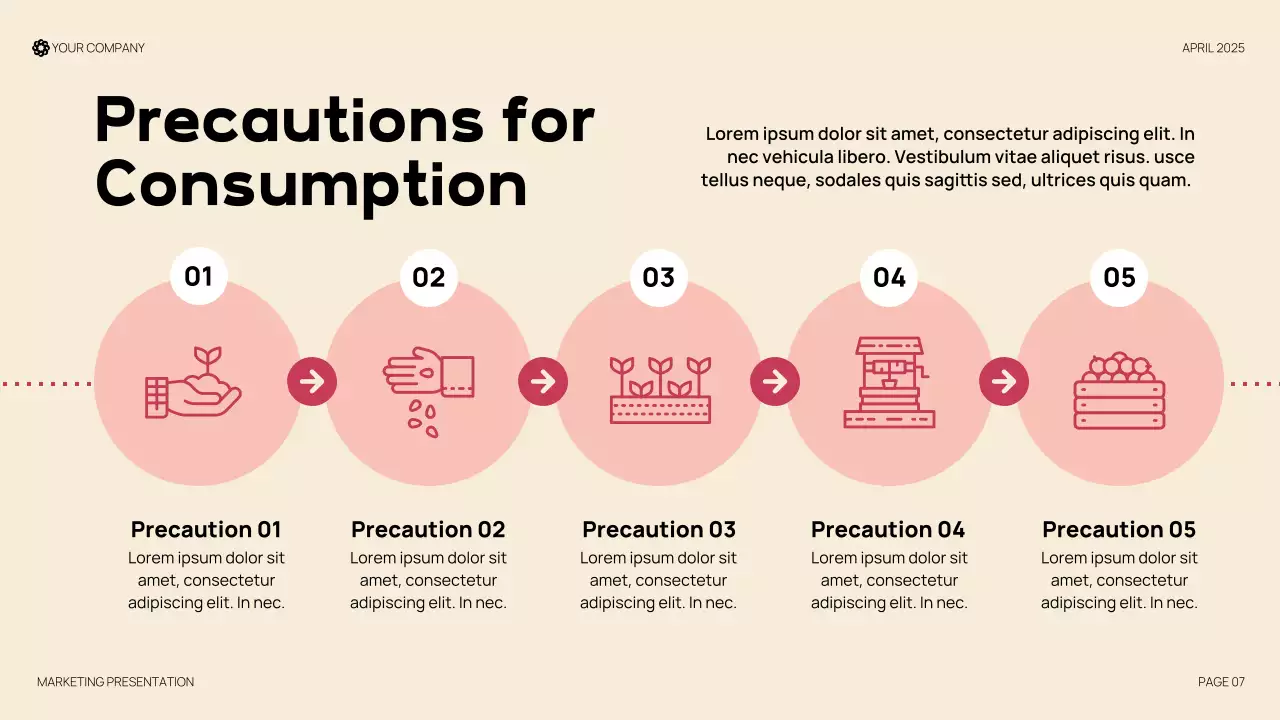 YOUR COMPANY

APRIL 2025

Precautions for Consumption

Lorem ipsum dolor sit amet, consectetur adipiscing elit. In nec vehicula libero. Vestibulum vitae aliquet risus. usce tellus neque, sodales quis sagittis sed, ultrices quis quam.

01

02

03

04

05

Precaution 01
Lorem ipsum dolor sit amet, consectetur adipiscing elit. In nec.

Precaution 02
Lorem ipsum dolor sit amet, consectetur adipiscing elit. In nec.

Precaution 03
Lorem ipsum dolor sit amet, consectetur adipiscing elit. In nec.

Precaution 04
Lorem ipsum dolor sit amet, consectetur adipiscing elit. In nec.

Precaution 05
Lorem ipsum dolor sit amet, consectetur adipiscing elit. In nec.

MARKETING PRESENTATION

PAGE 07