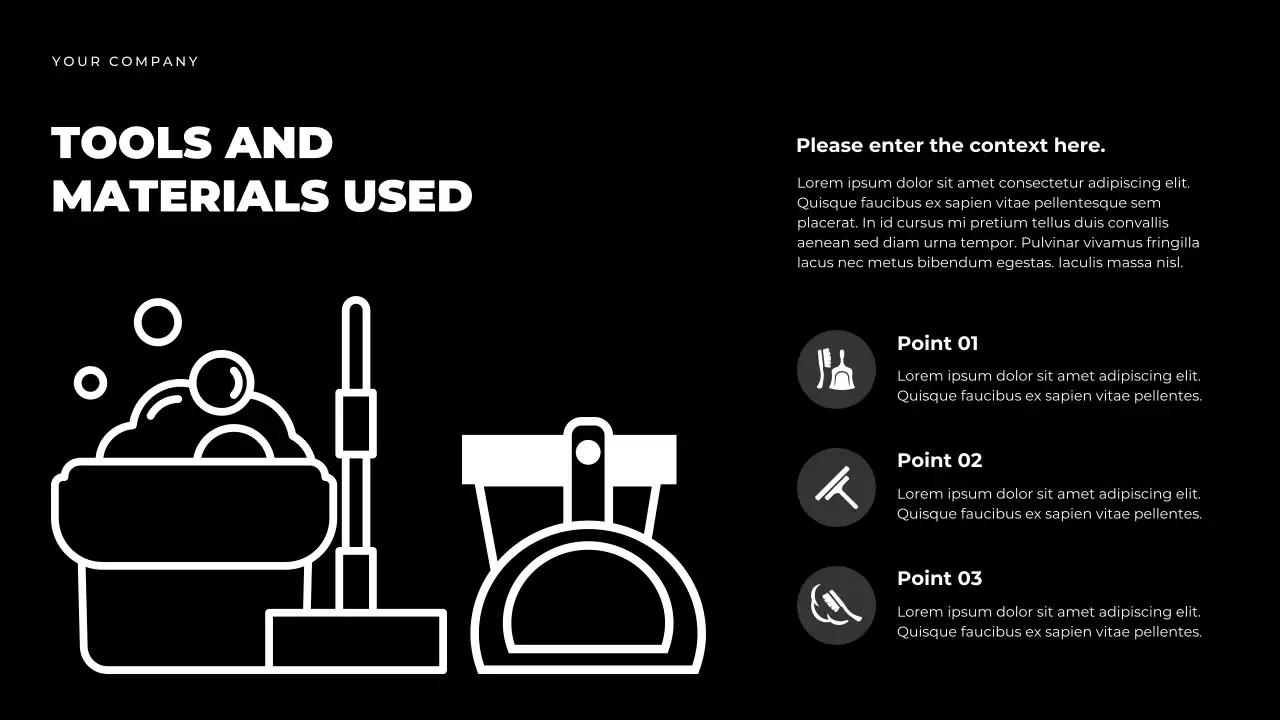 YOUR COMPANY

TOOLS AND MATERIALS USED

Please enter the context here.

Lorem ipsum dolor sit amet consectetur adipiscing elit. Quisque faucibus ex sapien vitae pellentesque sem placerat. In id cursus mi pretium tellus duis convallis aenean sed diam urna tempor. Pulvinar vivamus fringilla lacus nec metus bibendum egestas. Iaculis massa nisl.

Point 01

Lorem ipsum dolor sit amet adipiscing elit. Quisque faucibus ex sapien vitae pellentes.

Point 02

Lorem ipsum dolor sit amet adipiscing elit. Quisque faucibus ex sapien vitae pellentes.

Point 03

Lorem ipsum dolor sit amet adipiscing elit. Quisque faucibus ex sapien vitae pellentes.