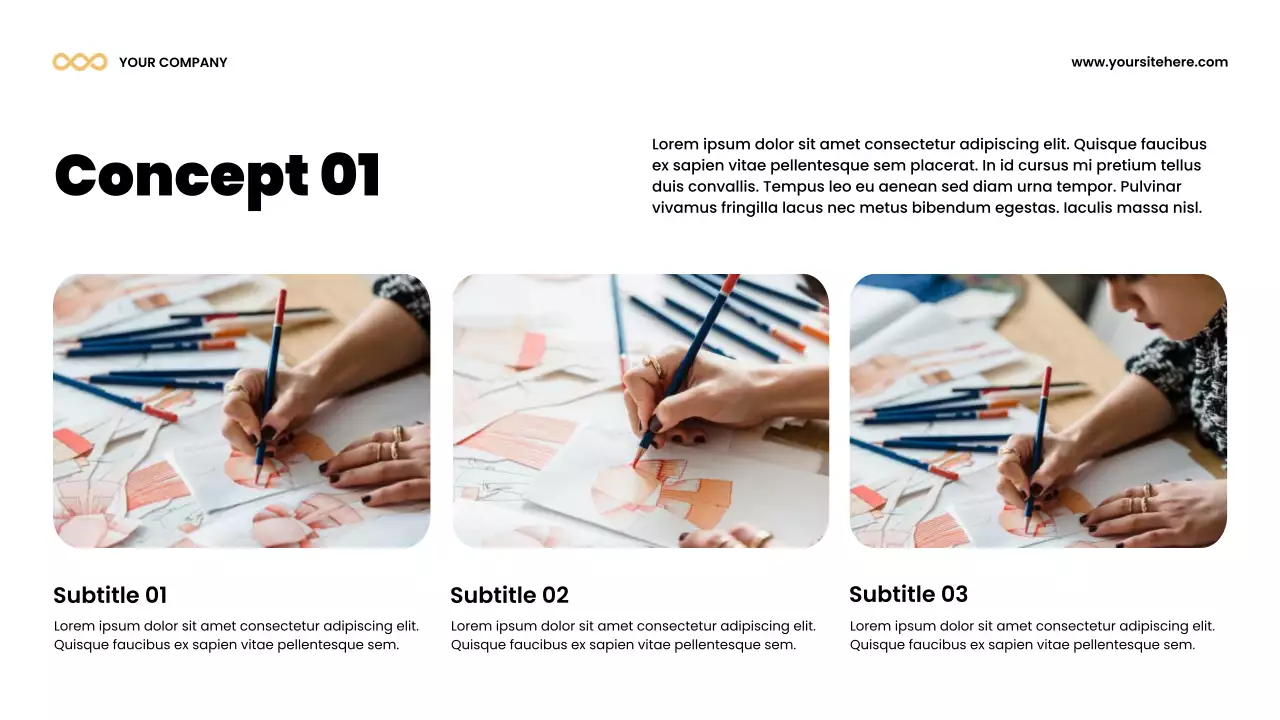 YOUR COMPANY

www.yoursitehere.com

Concept 01

Lorem ipsum dolor sit amet consectetur adipiscing elit. Quisque faucibus ex sapien vitae pellentesque sem placerat. In id cursus mi pretium tellus duis convallis. Tempus leo eu aenean sed diam urna tempor. Pulvinar vivamus fringilla lacus nec metus bibendum egestas. Iaculis massa nisl.

Subtitle 01

Lorem ipsum dolor sit amet consectetur adipiscing elit. Quisque faucibus ex sapien vitae pellentesque sem.

Subtitle 02

Lorem ipsum dolor sit amet consectetur adipiscing elit. Quisque faucibus ex sapien vitae pellentesque sem.

Subtitle 03

Lorem ipsum dolor sit amet consectetur adipiscing elit. Quisque faucibus ex sapien vitae pellentesque sem.