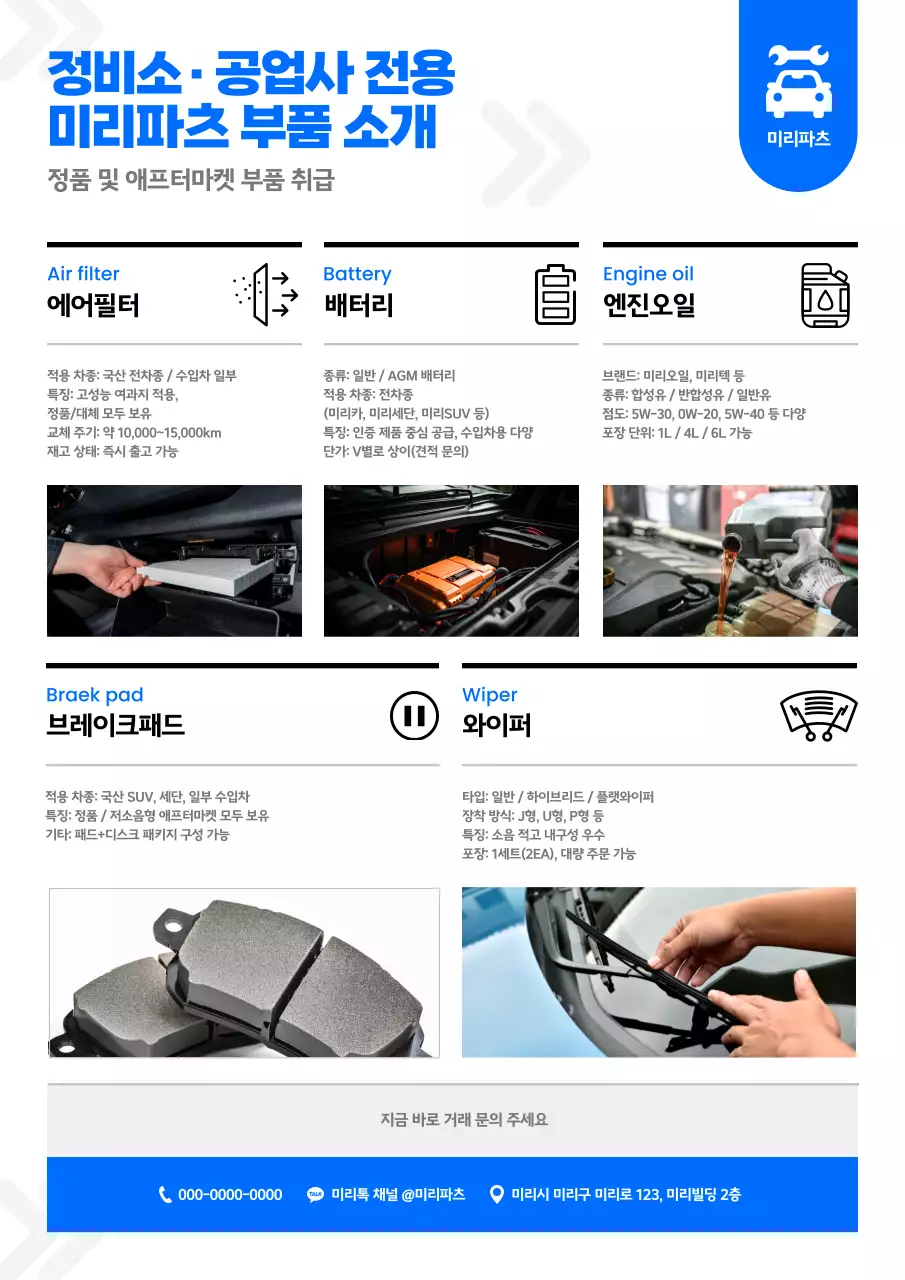 정비소 · 공업사 전용
미리파츠 부품 소개

정품 및 애프터마켓 부품 취급

미리파츠

Air filter
에어필터

적용 차종: 국산 전차종 / 수입차 일부
특징: 고성능 여과지 적용, 정품/대체 모두 보유
교체 주기: 약 10,000~15,000km
재고 상태: 즉시 출고 가능

Battery
배터리

종류: 일반 / AGM 배터리
적용 차종: 전차종 (미리카, 미리세단, 미리SUV 등)
특징: 인증 제품 중심 공급, 수입차용 다양
단가: V별로 상이(견적 문의)

Engine oil
엔진오일

브랜드: 미리오일, 미리텍 등
종류: 합성유 / 반합성유 / 일반유
점도: 5W-30, 0W-20, 5W-40 등 다양
포장 단위: 1L / 4L / 6L 가능

Braek pad
브레이크패드

적용 차종: 국산 SUV, 세단, 일부 수입차
특징: 정품 / 저소음형 애프터마켓 모두 보유
기타: 패드+디스크 패키지 구성 가능

Wiper
와이퍼

타입: 일반 / 하이브리드 / 플랫와이퍼
장착 방식: J형, U형, P형 등
특징: 소음 적고 내구성 우수
포장: 1세트(2EA), 대량 주문 가능

지금 바로 거래 문의 주세요

000-0000-0000
TALK 미리톡 채널 @미리파츠
미리시 미리구 미리로 123, 미리빌딩 2층