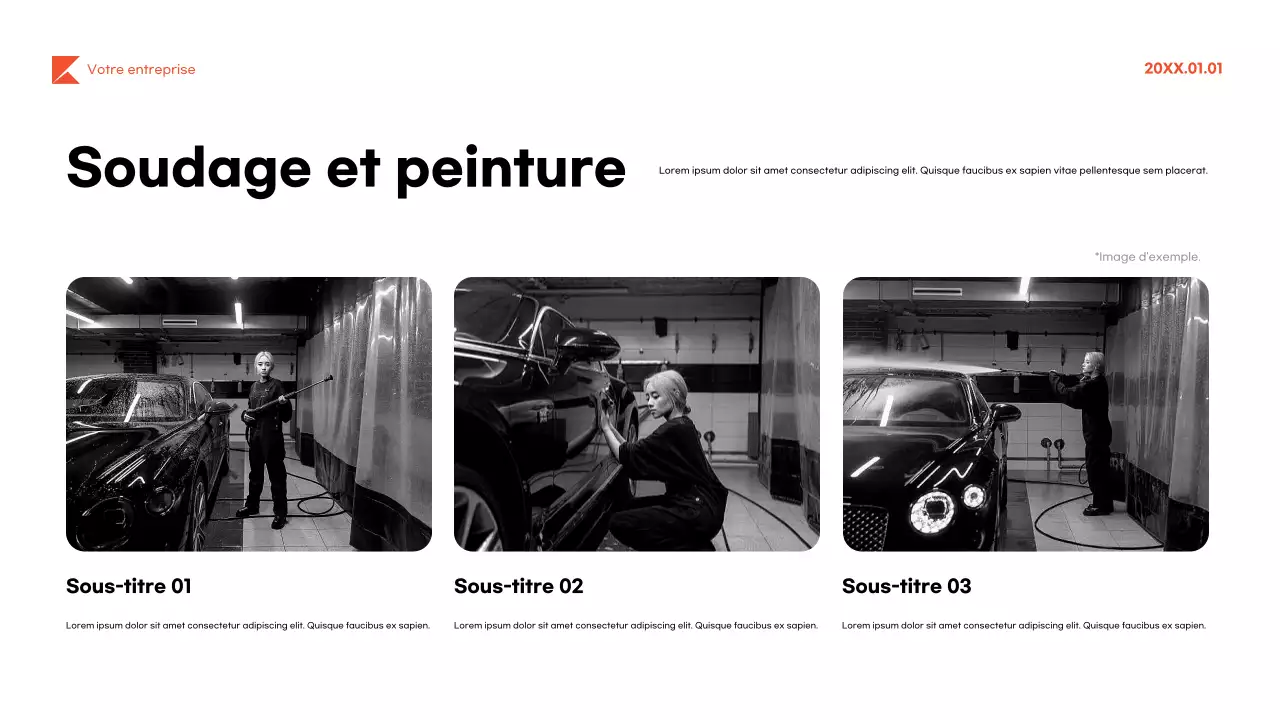 Votre entreprise

20XX.01.01

Soudage et peinture

Lorem ipsum dolor sit amet consectetur adipiscing elit. Quisque faucibus ex sapien vitae pellentesque sem placerat.

*Image d'exemple.

Sous-titre 01

Lorem ipsum dolor sit amet consectetur adipiscing elit. Quisque faucibus ex sapien.

Sous-titre 02

Lorem ipsum dolor sit amet consectetur adipiscing elit. Quisque faucibus ex sapien.

Sous-titre 03

Lorem ipsum dolor sit amet consectetur adipiscing elit. Quisque faucibus ex sapien.