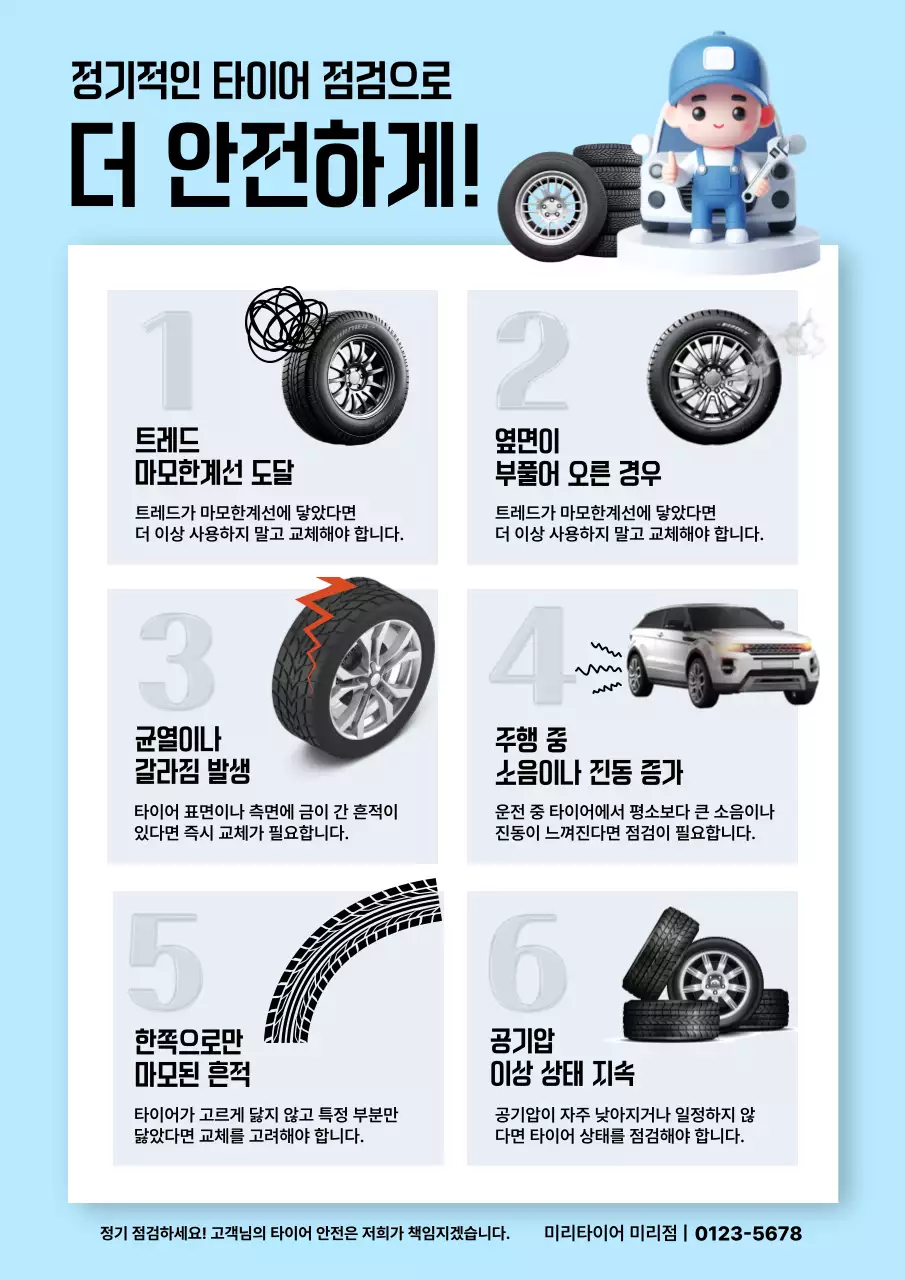 정기적인 타이어 점검으로

더 안전하게!

1

트레드
마모한계선 도달

트레드가 마모한계선에 닿았다면 더 이상 사용하지 말고 교체해야 합니다.

2

옆면이
부풀어 오른 경우

트레드가 마모한계선에 닿았다면 더 이상 사용하지 말고 교체해야 합니다.

3

균열이나
갈라짐 발생

타이어 표면이나 측면에 금이 간 흔적이 있다면 즉시 교체가 필요합니다.

4

주행 중
소음이나 진동 증가

운전 중 타이어에서 평소보다 큰 소음이나 진동이 느껴진다면 점검이 필요합니다.

5

한쪽으로만
마모된 흔적

타이어가 고르게 닳지 않고 특정 부분만 닳았다면 교체를 고려해야 합니다.

6

공기압
이상 상태 지속

공기압이 자주 낮아지거나 일정하지 않다면 타이어 상태를 점검해야 합니다.

정기 점검하세요! 고객님의 타이어 안전은 저희가 책임지겠습니다. 미리타이어 미리점 | 0123-5678