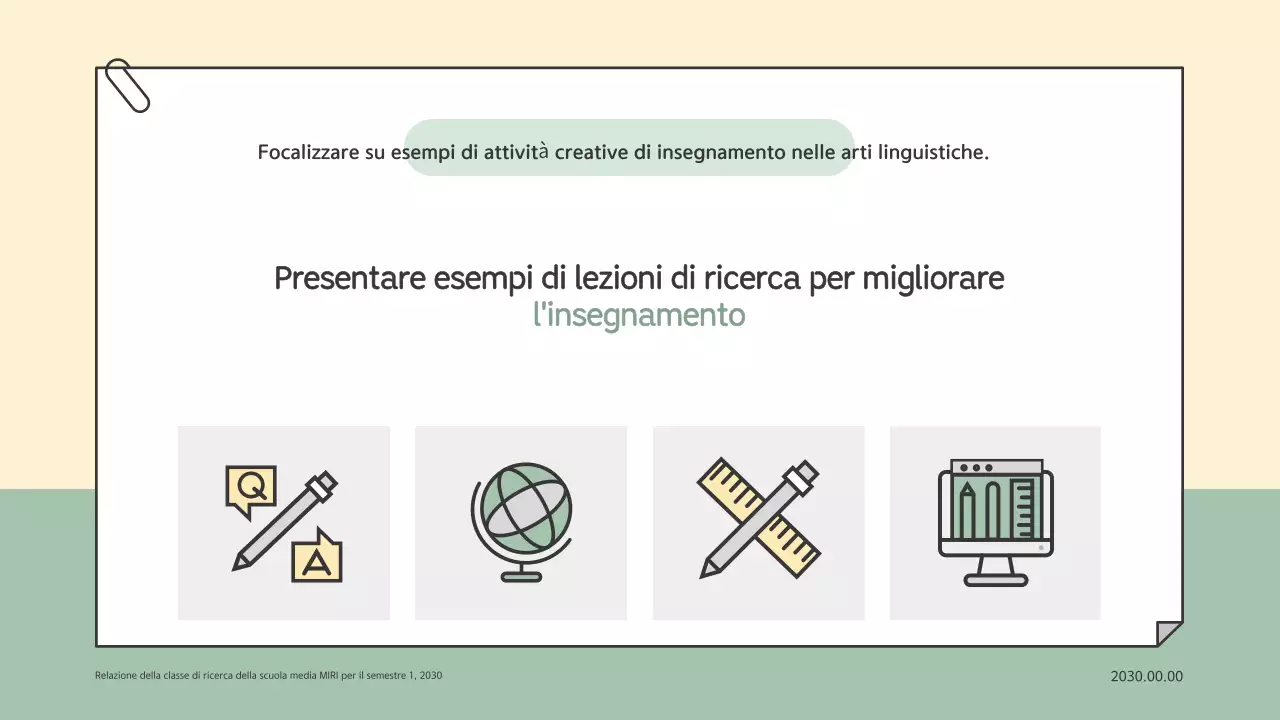 Focalizzare su esempi di attività creative di insegnamento nelle arti linguistiche.

Presentare esempi di lezioni di ricerca per migliorare l'insegnamento

Q

A

Relazione della classe di ricerca della scuola media MIRI per il semestre 1, 2030

2030.00.00