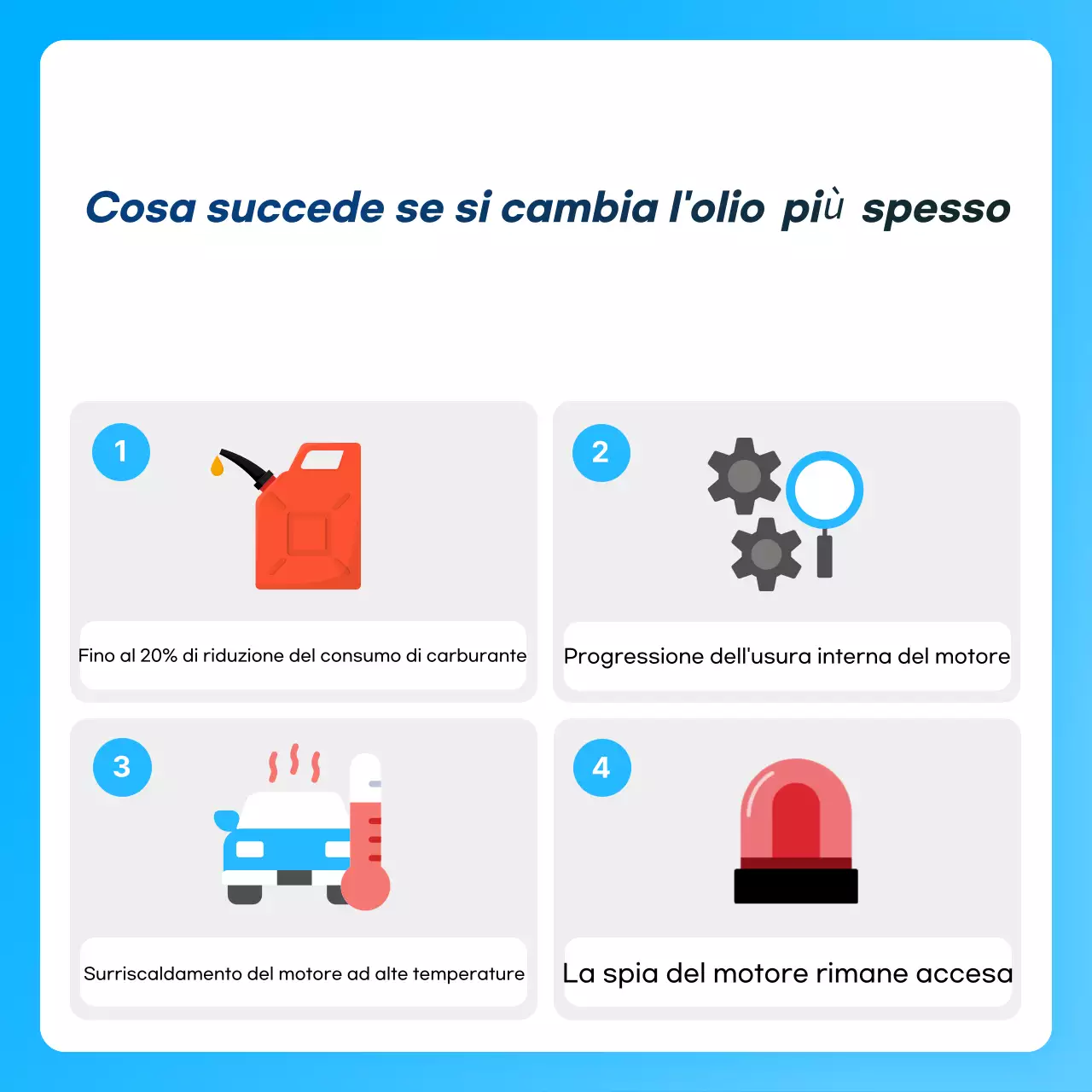 Cosa succede se si cambia l'olio più spesso

1

Fino al 20% di riduzione del consumo di carburante

2

Progressione dell'usura interna del motore

3

Surriscaldamento del motore ad alte temperature

4

La spia del motore rimane accesa