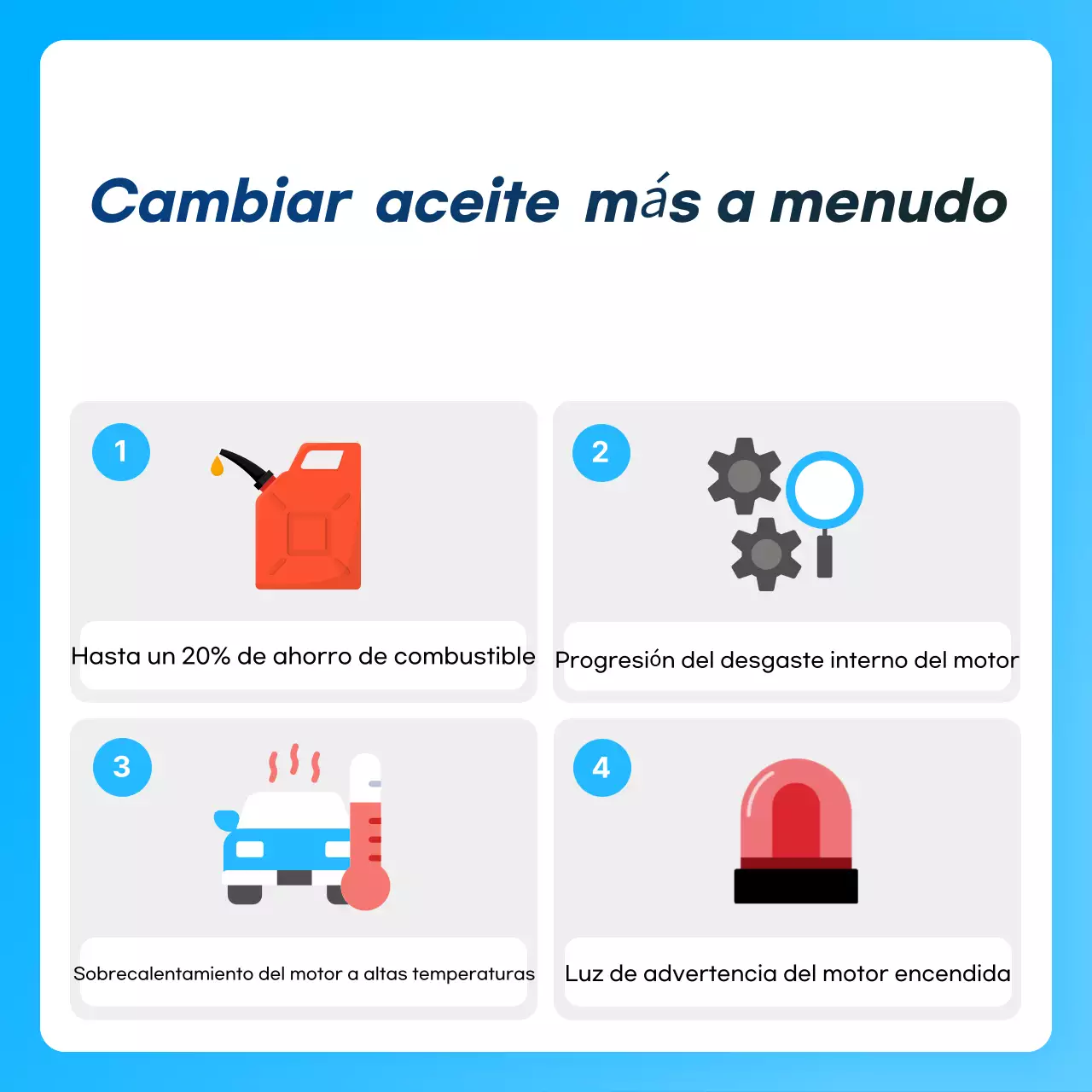 Cambiar aceite más a menudo

1

Hasta un 20% de ahorro de combustible

2

Progresión del desgaste interno del motor

3

Sobrecalentamiento del motor a altas temperaturas

4

Luz de advertencia del motor encendida