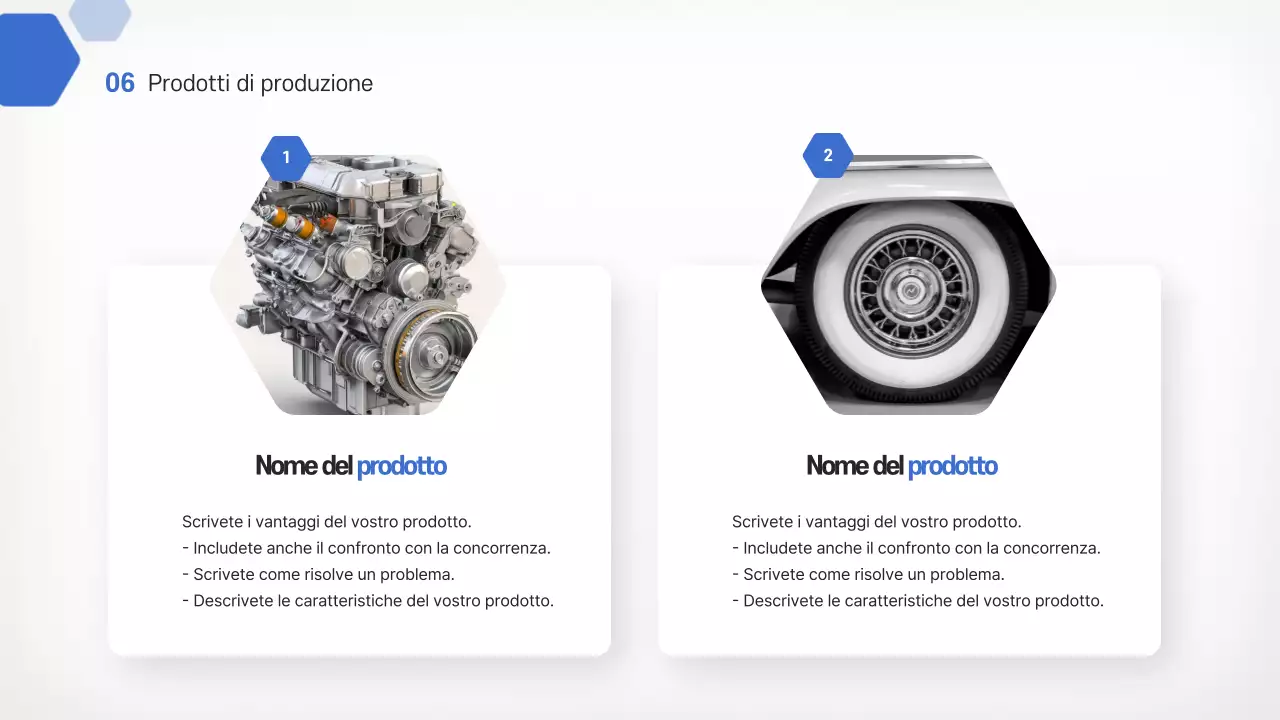 06 Prodotti di produzione

1

Nome del prodotto

Scrivete i vantaggi del vostro prodotto.
- Includete anche il confronto con la concorrenza.
- Scrivete come risolve un problema.
- Descrivete le caratteristiche del vostro prodotto.

2

Nome del prodotto

Scrivete i vantaggi del vostro prodotto.
- Includete anche il confronto con la concorrenza.
- Scrivete come risolve un problema.
- Descrivete le caratteristiche del vostro prodotto.