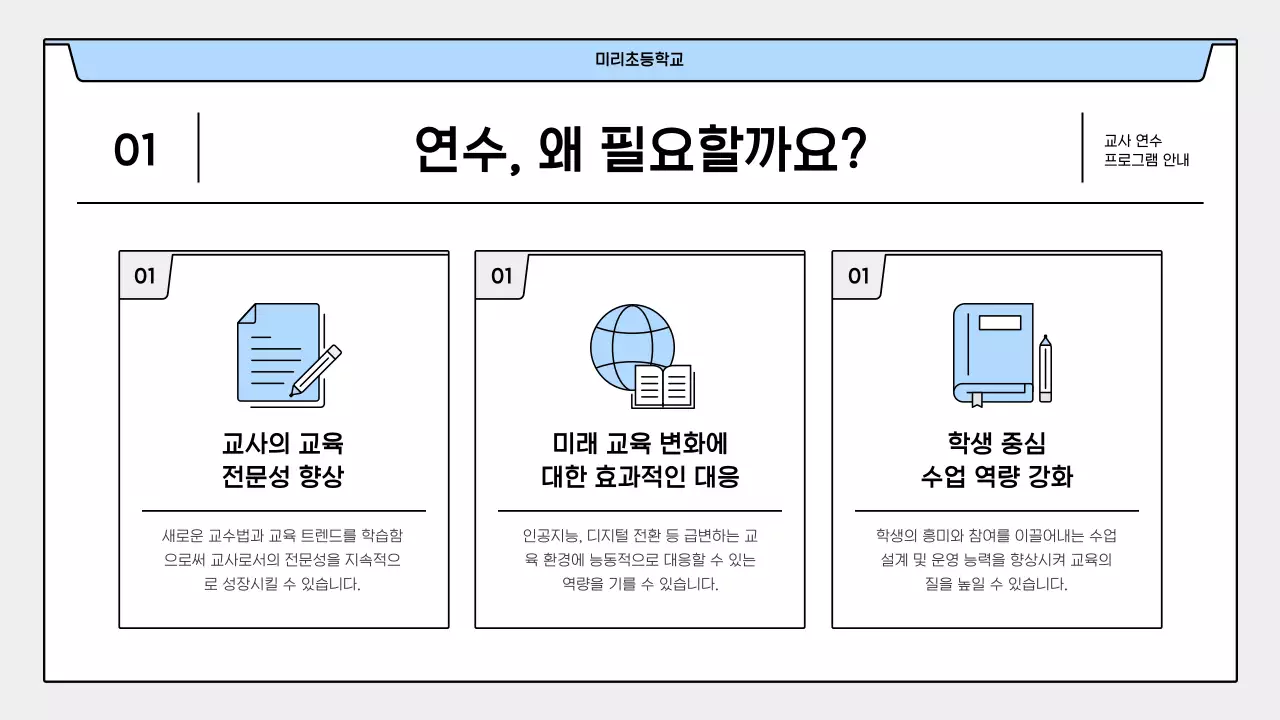 미리초등학교

01

연수, 왜 필요할까요?

교사 연수
프로그램 안내

01

교사의 교육
전문성 향상

새로운 교수법과 교육 트렌드를 학습함으로써 교사로서의 전문성을 지속적으로 성장시킬 수 있습니다.

01

미래 교육 변화에
대한 효과적인 대응

인공지능, 디지털 전환 등 급변하는 교육 환경에 능동적으로 대응할 수 있는 역량을 기를 수 있습니다.

01

학생 중심
수업 역량 강화

학생의 흥미와 참여를 이끌어내는 수업 설계 및 운영 능력을 향상시켜 교육의 질을 높일 수 있습니다.