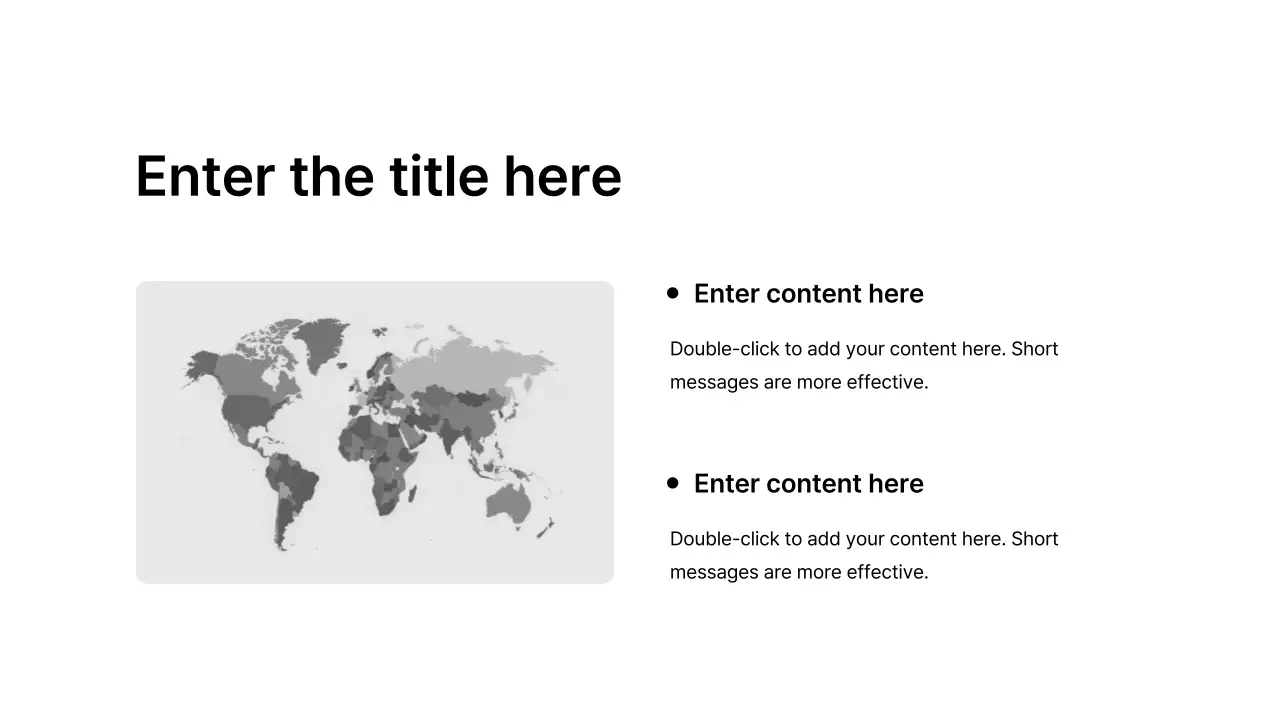 Enter the title here

• Enter content here

Double-click to add your content here. Short messages are more effective.

• Enter content here

Double-click to add your content here. Short messages are more effective.