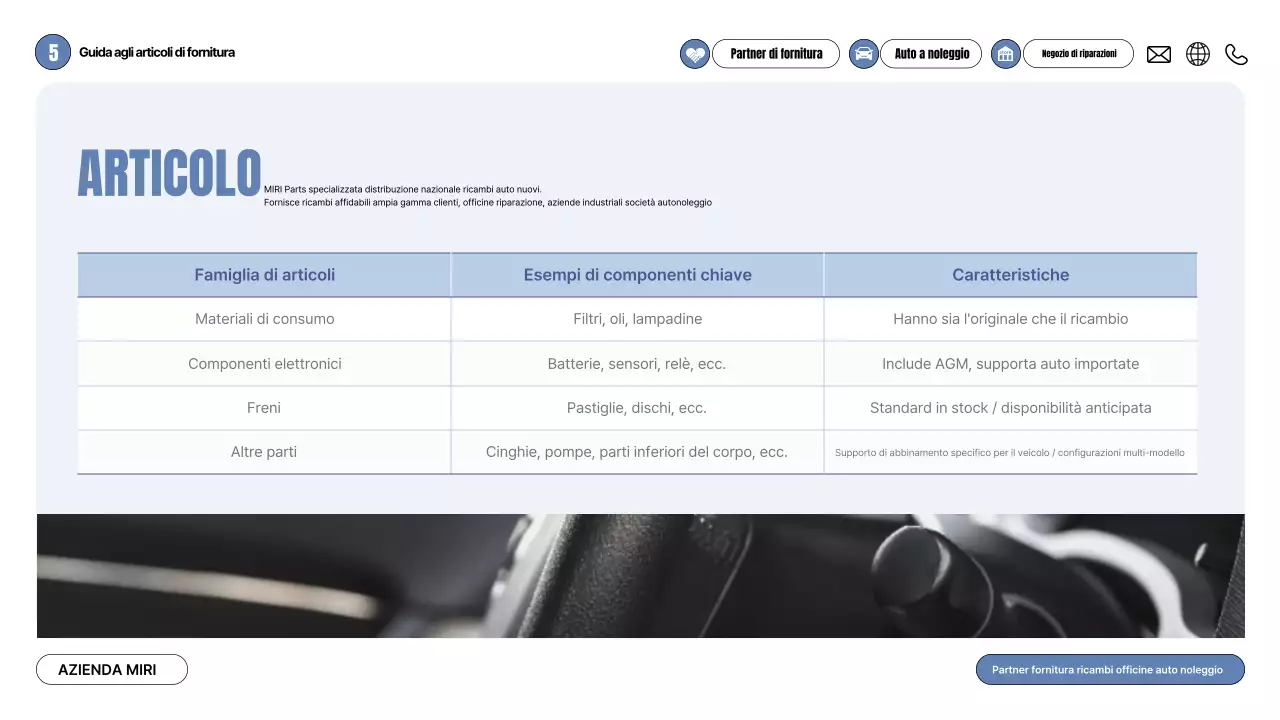 5 Guida agli articoli di fornitura

Partner di fornitura Auto a noleggio Negozio di riparazioni

ARTICOLO

MIRI Parts specializzata distribuzione nazionale ricambi auto nuovi.
Fornisce ricambi affidabili ampia gamma clienti, officine riparazione, aziende industriali società autonoleggio

| Famiglia di articoli | Esempi di componenti chiave | Caratteristiche |
|---|---|---|
| Materiali di consumo | Filtri, oli, lampadine | Hanno sia l'originale che il ricambio |
| Componenti elettronici | Batterie, sensori, relè, ecc. | Include AGM, supporta auto importate |
| Freni | Pastiglie, dischi, ecc. | Standard in stock / disponibilità anticipata |
| Altre parti | Cinghie, pompe, parti inferiori del corpo, ecc. | Supporto di abbinamento specifico per il veicolo / configurazioni multi-modello |

AZIENDA MIRI

Partner fornitura ricambi officine auto noleggio