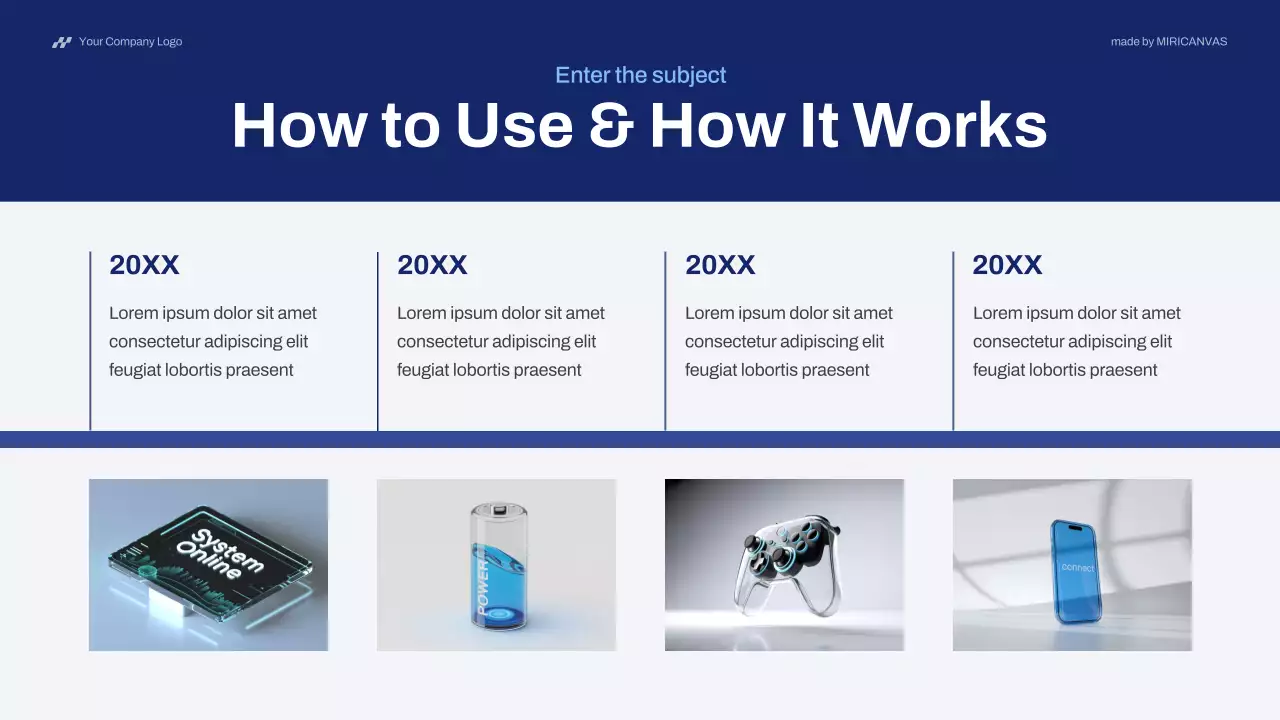 Your Company Logo

made by MIRICANVAS

Enter the subject

How to Use & How It Works

20XX

Lorem ipsum dolor sit amet consectetur adipiscing elit feugiat lobortis praesent

20XX

Lorem ipsum dolor sit amet consectetur adipiscing elit feugiat lobortis praesent

20XX

Lorem ipsum dolor sit amet consectetur adipiscing elit feugiat lobortis praesent

20XX

Lorem ipsum dolor sit amet consectetur adipiscing elit feugiat lobortis praesent

System Online

POWER

connect