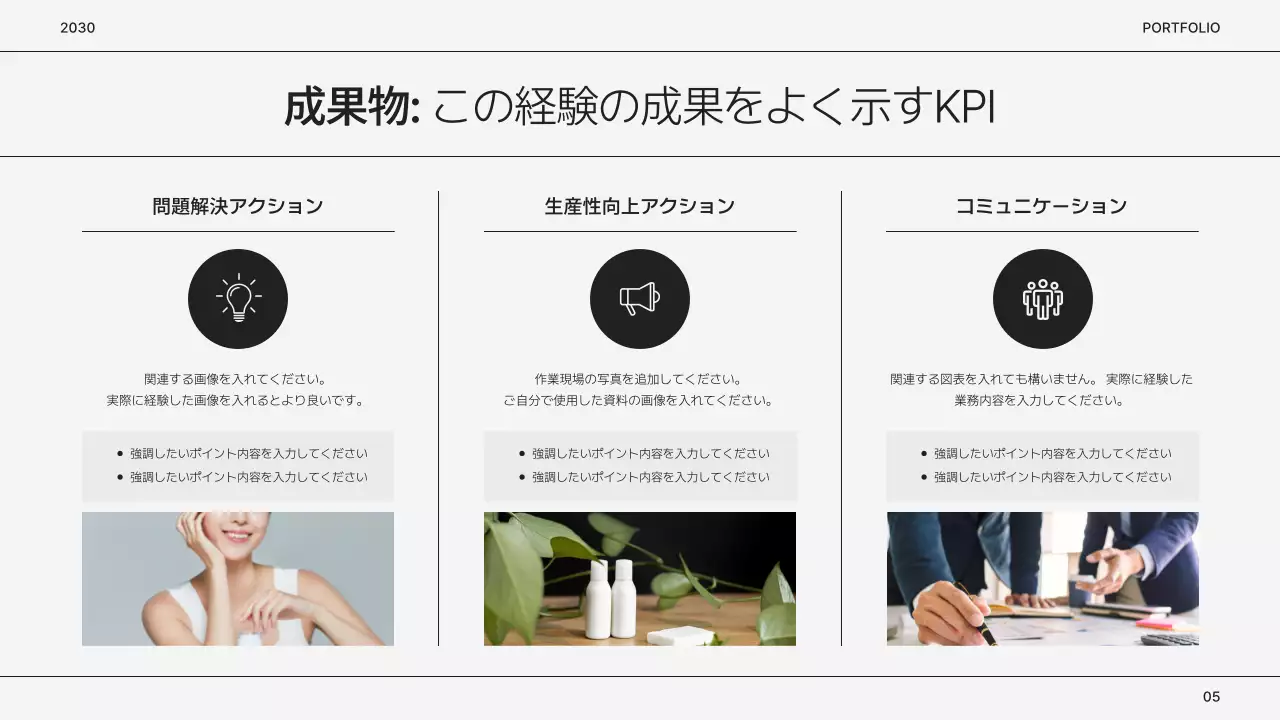 2030

PORTFOLIO

成果物: この経験の成果をよく示すKPI

問題解決アクション

関連する画像を入れてください。
実際に経験した画像を入れるとより良いです。

- 強調したいポイント内容を入力してください
- 強調したいポイント内容を入力してください

生産性向上アクション

作業現場の写真を追加してください。
ご自分で使用した資料の画像を入れてください。

- 強調したいポイント内容を入力してください
- 強調したいポイント内容を入力してください

コミュニケーション

関連する図表を入れても構いません。 実際に経験した業務内容を入力してください。

- 強調したいポイント内容を入力してください
- 強調したいポイント内容を入力してください

05