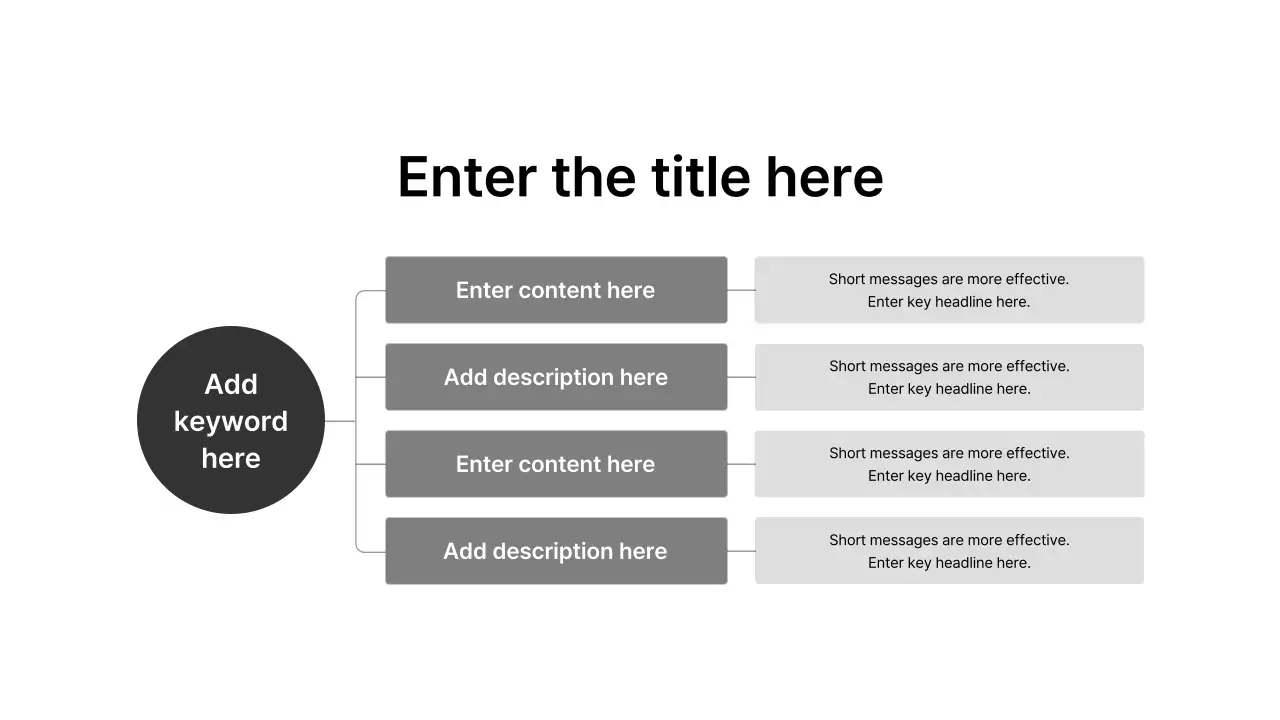 Enter the title here

Add keyword here

Enter content here

Short messages are more effective.
Enter key headline here.

Add description here

Short messages are more effective.
Enter key headline here.

Enter content here

Short messages are more effective.
Enter key headline here.

Add description here

Short messages are more effective.
Enter key headline here.