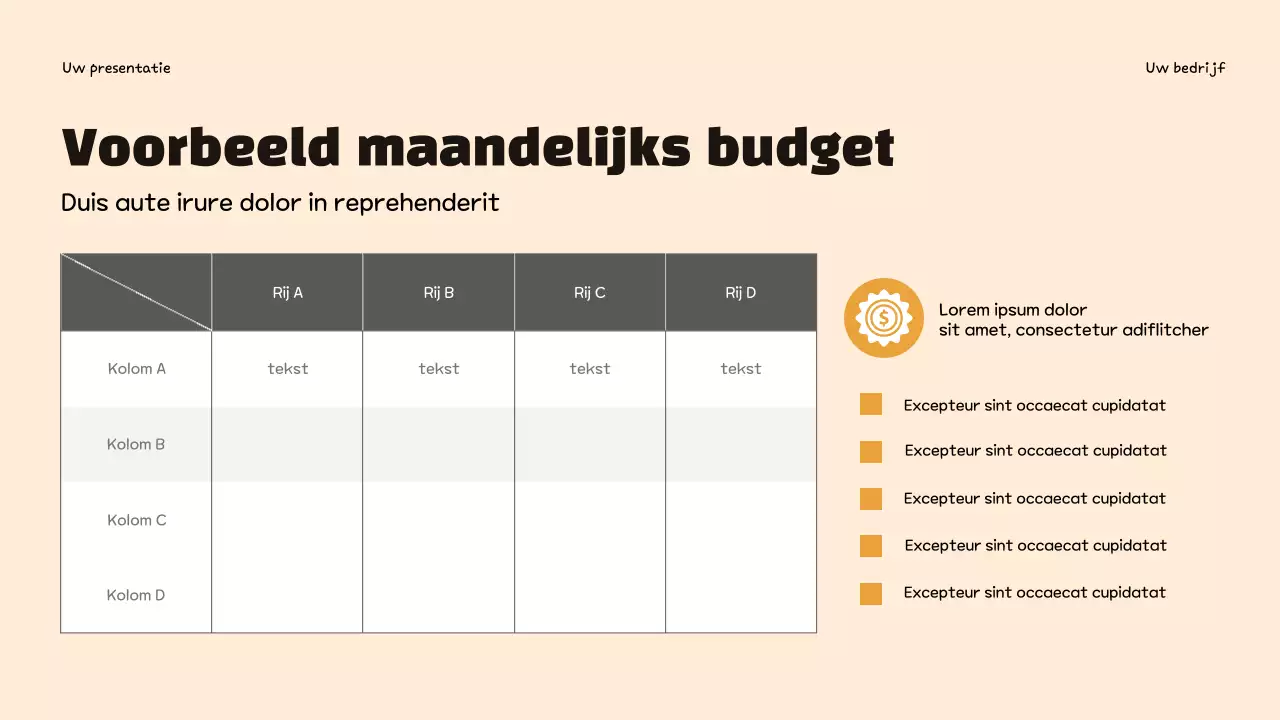 Uw presentatie

Uw bedrijf

Voorbeeld maandelijks budget

Duis aute irure dolor in reprehenderit

| | Rij A | Rij B | Rij C | Rij D |
|---|---|---|---|---|
| Kolom A | tekst | tekst | tekst | tekst |
| Kolom B | | | | |
| Kolom C | | | | |
| Kolom D | | | | |

Lorem ipsum dolor
sit amet, consectetur adiflitcher

Excepteur sint occaecat cupidatat

Excepteur sint occaecat cupidatat

Excepteur sint occaecat cupidatat

Excepteur sint occaecat cupidatat

Excepteur sint occaecat cupidatat