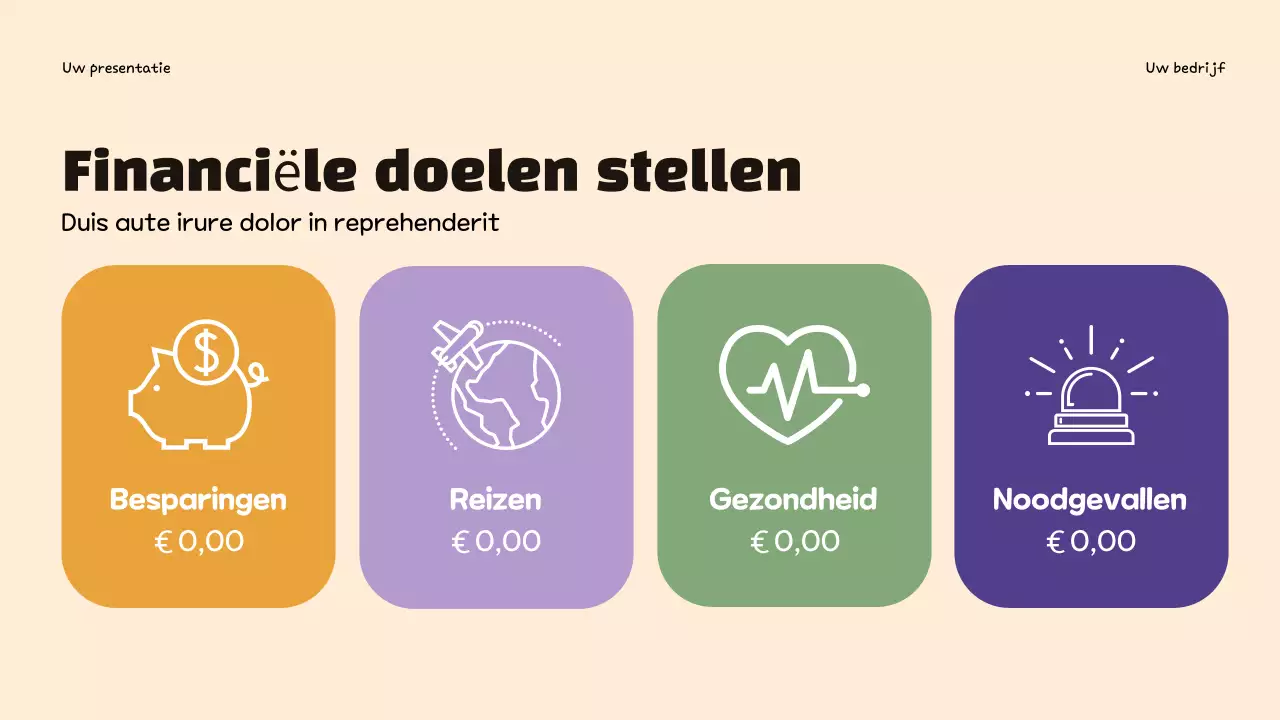 Uw presentatie

Uw bedrijf

Financiële doelen stellen

Duis aute irure dolor in reprehenderit

Besparingen
€ 0,00

Reizen
€ 0,00

Gezondheid
€ 0,00

Noodgevallen
€ 0,00