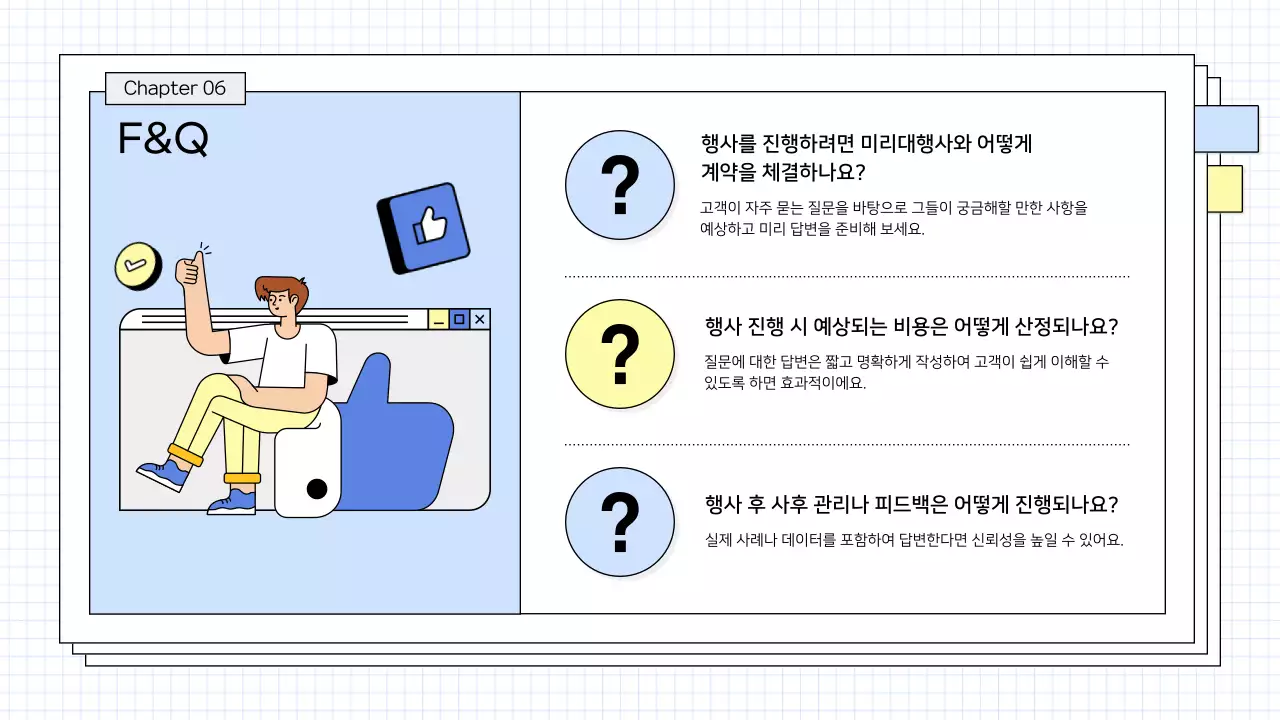 Chapter 06

F&Q

?

행사를 진행하려면 미리대행사와 어떻게 계약을 체결하나요?

고객이 자주 묻는 질문을 바탕으로 그들이 궁금해할 만한 사항을 예상하고 미리 답변을 준비해 보세요.

?

행사 진행 시 예상되는 비용은 어떻게 산정되나요?

질문에 대한 답변은 짧고 명확하게 작성하여 고객이 쉽게 이해할 수 있도록 하면 효과적이에요.

?

행사 후 사후 관리나 피드백은 어떻게 진행되나요?

실제 사례나 데이터를 포함하여 답변한다면 신뢰성을 높일 수 있어요.