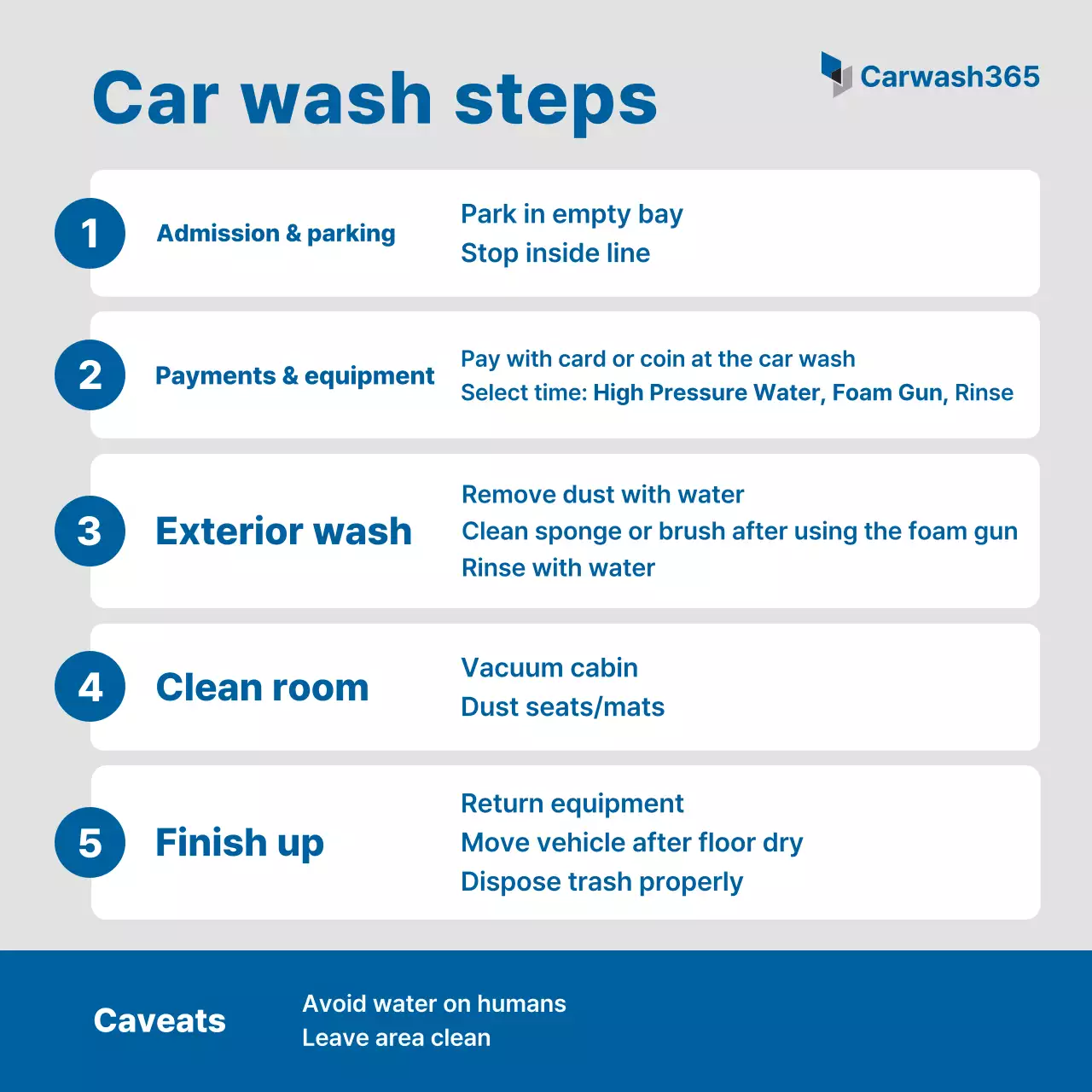 Car wash steps

Carwash365

1 Admission & parking
Park in empty bay
Stop inside line

2 Payments & equipment
Pay with card or coin at the car wash
Select time: High Pressure Water, Foam Gun, Rinse

3 Exterior wash
Remove dust with water
Clean sponge or brush after using the foam gun
Rinse with water

4 Clean room
Vacuum cabin
Dust seats/mats

5 Finish up
Return equipment
Move vehicle after floor dry
Dispose trash properly

Caveats
Avoid water on humans
Leave area clean