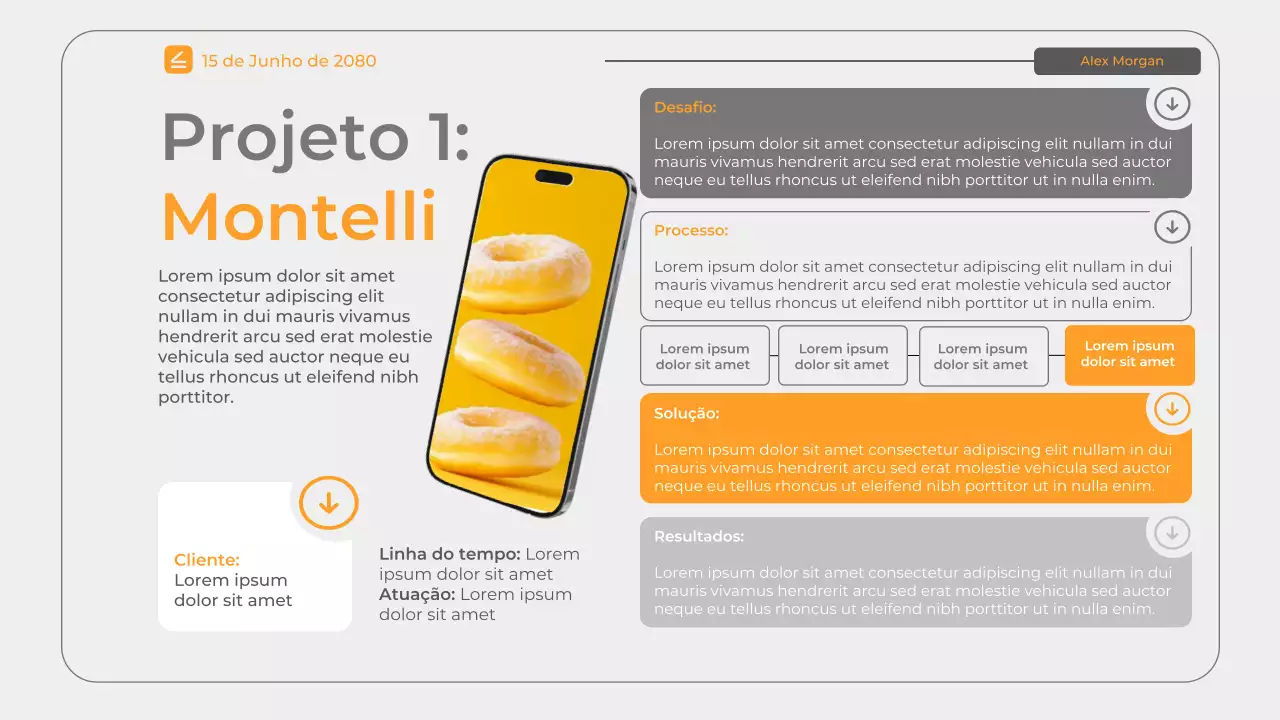 15 de Junho de 2080

Alex Morgan

Projeto 1:
Montelli

Lorem ipsum dolor sit amet consectetur adipiscing elit nullam in dui mauris vivamus hendrerit arcu sed erat molestie vehicula sed auctor neque eu tellus rhoncus ut eleifend nibh porttitor.

Cliente:
Lorem ipsum dolor sit amet

Linha do tempo: Lorem ipsum dolor sit amet
Atuação: Lorem ipsum dolor sit amet

Desafio:

Lorem ipsum dolor sit amet consectetur adipiscing elit nullam in dui mauris vivamus hendrerit arcu sed erat molestie vehicula sed auctor neque eu tellus rhoncus ut eleifend nibh porttitor ut in nulla enim.

Processo:

Lorem ipsum dolor sit amet consectetur adipiscing elit nullam in dui mauris vivamus hendrerit arcu sed erat molestie vehicula sed auctor neque eu tellus rhoncus ut eleifend nibh porttitor ut in nulla enim.

Lorem ipsum dolor sit amet

Lorem ipsum dolor sit amet

Lorem ipsum dolor sit amet

Lorem ipsum dolor sit amet

Solução:

Lorem ipsum dolor sit amet consectetur adipiscing elit nullam in dui mauris vivamus hendrerit arcu sed erat molestie vehicula sed auctor neque eu tellus rhoncus ut eleifend nibh porttitor ut in nulla enim.

Resultados:

Lorem ipsum dolor sit amet consectetur adipiscing elit nullam in dui mauris vivamus hendrerit arcu sed erat molestie vehicula sed auctor neque eu tellus rhoncus ut eleifend nibh porttitor ut in nulla enim.