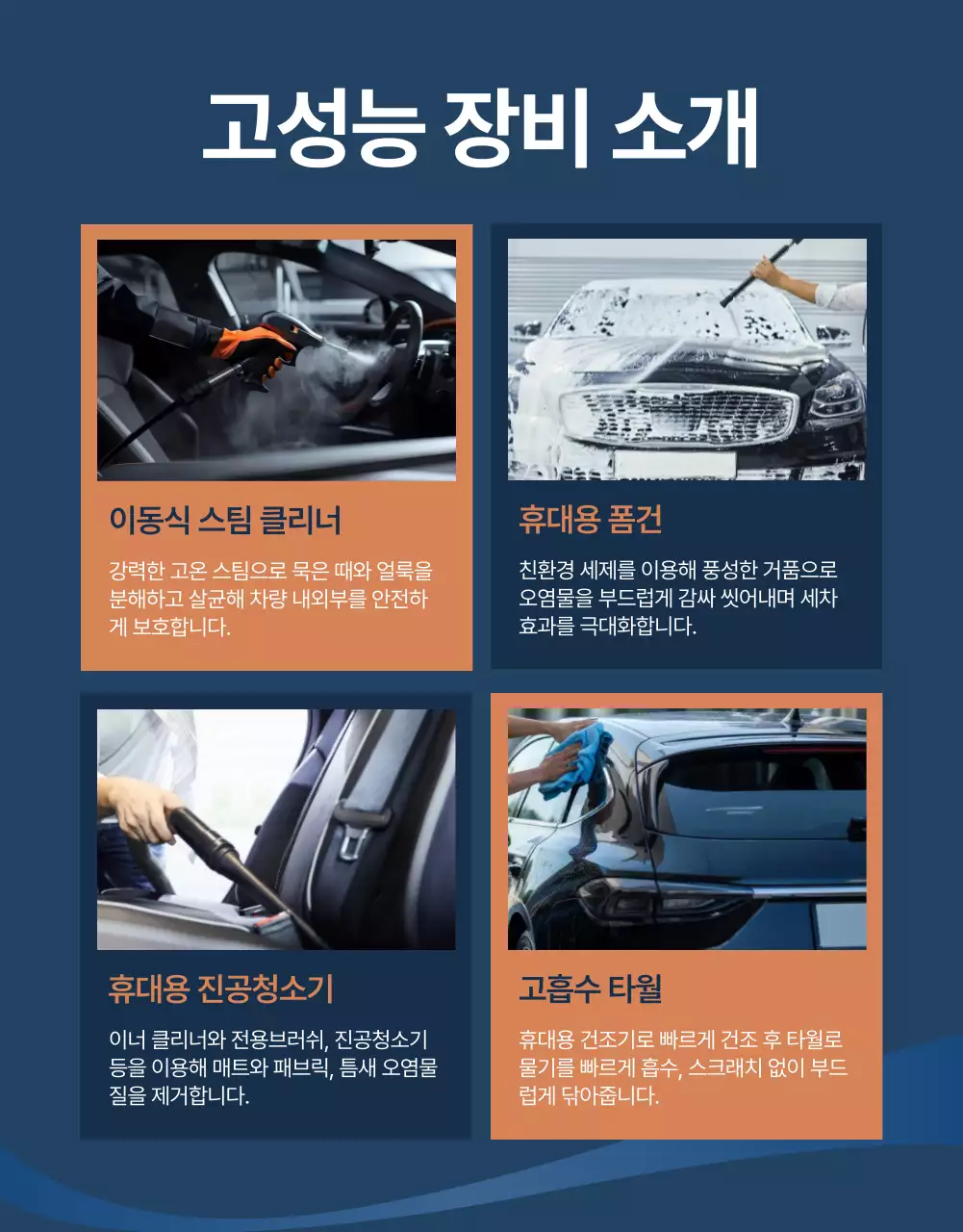 고성능 장비 소개

이동식 스팀 클리너

강력한 고온 스팀으로 묵은 때와 얼룩을 분해하고 살균해 차량 내외부를 안전하게 보호합니다.

휴대용 폼건

친환경 세제를 이용해 풍성한 거품으로 오염물을 부드럽게 감싸 씻어내며 세차 효과를 극대화합니다.

휴대용 진공청소기

이너 클리너와 전용브러쉬, 진공청소기 등을 이용해 매트와 패브릭, 틈새 오염물질을 제거합니다.

고흡수 타월

휴대용 건조기로 빠르게 건조 후 타월로 물기를 빠르게 흡수, 스크래치 없이 부드럽게 닦아줍니다.