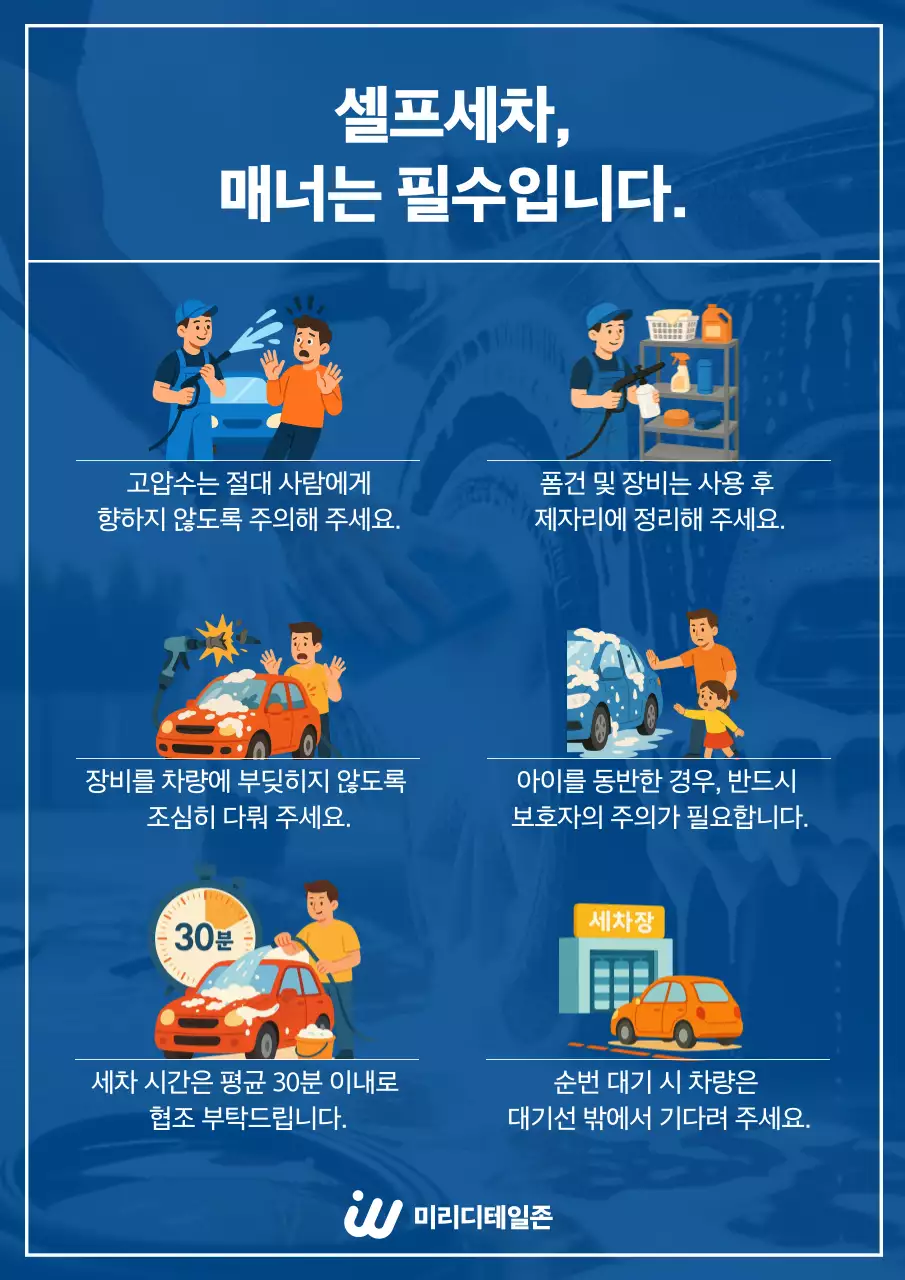 셀프세차,
매너는 필수입니다.

고압수는 절대 사람에게
향하지 않도록 주의해 주세요.

폼건 및 장비는 사용 후
제자리에 정리해 주세요.

장비를 차량에 부딪히지 않도록
조심히 다뤄 주세요.

아이를 동반한 경우, 반드시
보호자의 주의가 필요합니다.

30분

세차 시간은 평균 30분 이내로
협조 부탁드립니다.

세차장

순번 대기 시 차량은
대기선 밖에서 기다려 주세요.

미리디테일존