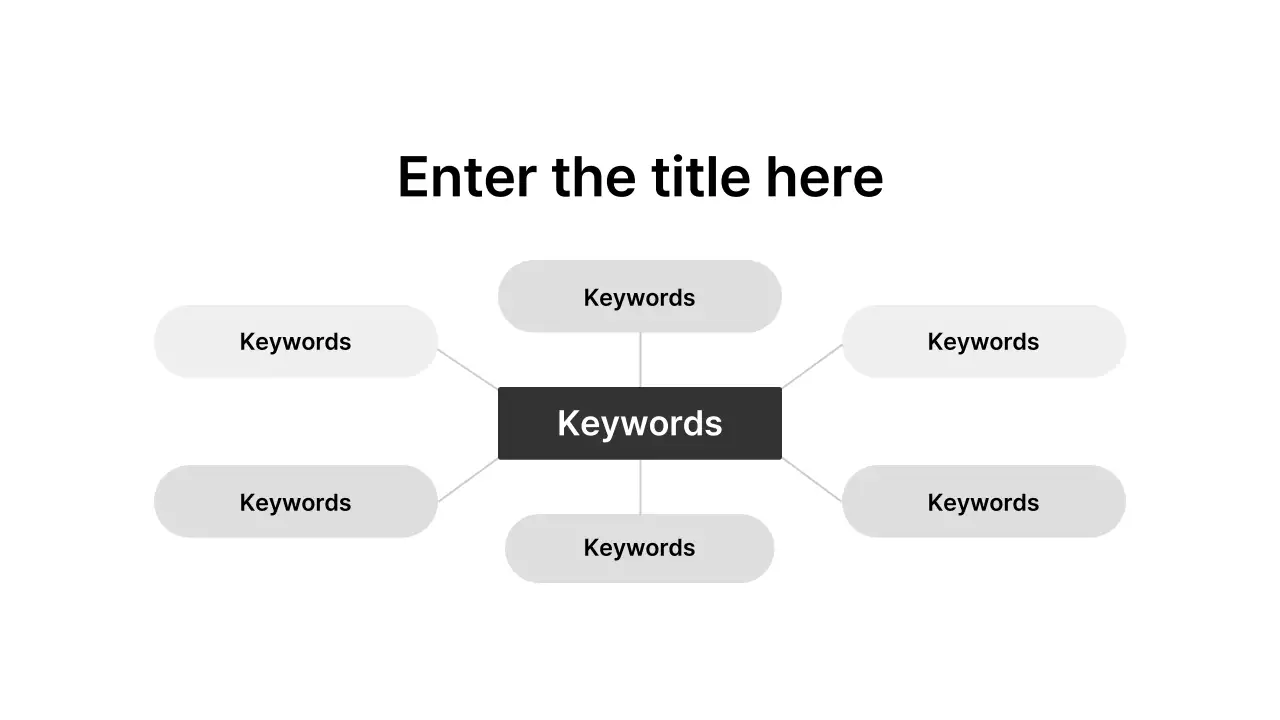 Enter the title here

Keywords

Keywords

Keywords

Keywords

Keywords

Keywords

Keywords