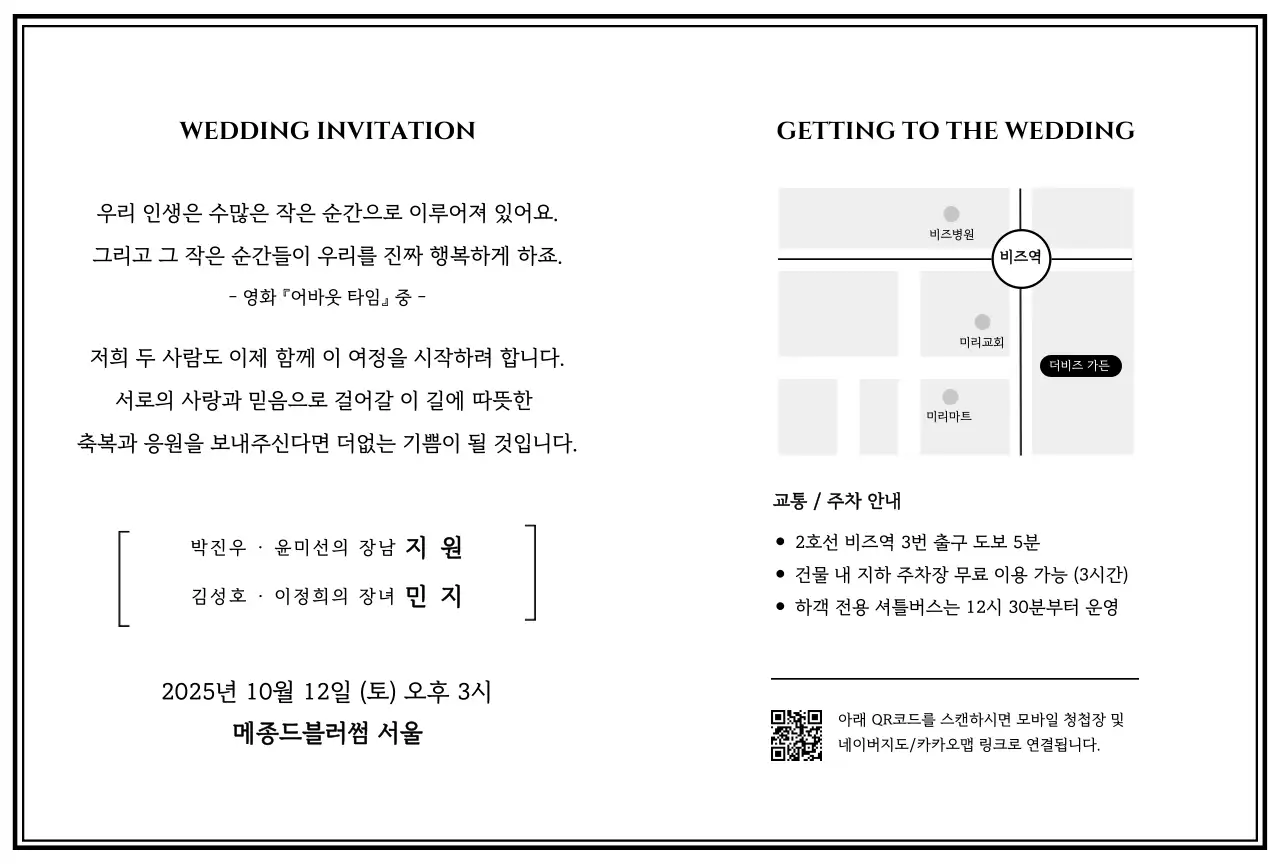 WEDDING INVITATION

우리 인생은 수많은 작은 순간으로 이루어져 있어요.
그리고 그 작은 순간들이 우리를 진짜 행복하게 하죠.
- 영화『어바웃 타임』중 -

저희 두 사람도 이제 함께 이 여정을 시작하려 합니다.
서로의 사랑과 믿음으로 걸어갈 이 길에 따뜻한
축복과 응원을 보내주신다면 더없는 기쁨이 될 것입니다.

박진우 · 윤미선의 장남 지 원
김성호 · 이정희의 장녀 민 지

2025년 10월 12일 (토) 오후 3시
메종드블러썸 서울

GETTING TO THE WEDDING

비즈병원
비즈역
미리교회
더비즈 가든
미리마트

교통 / 주차 안내

• 2호선 비즈역 3번 출구 도보 5분
• 건물 내 지하 주차장 무료 이용 가능 (3시간)
• 하객 전용 셔틀버스는 12시 30분부터 운영

아래 QR코드를 스캔하시면 모바일 청첩장 및 네이버지도/카카오맵 링크로 연결됩니다.