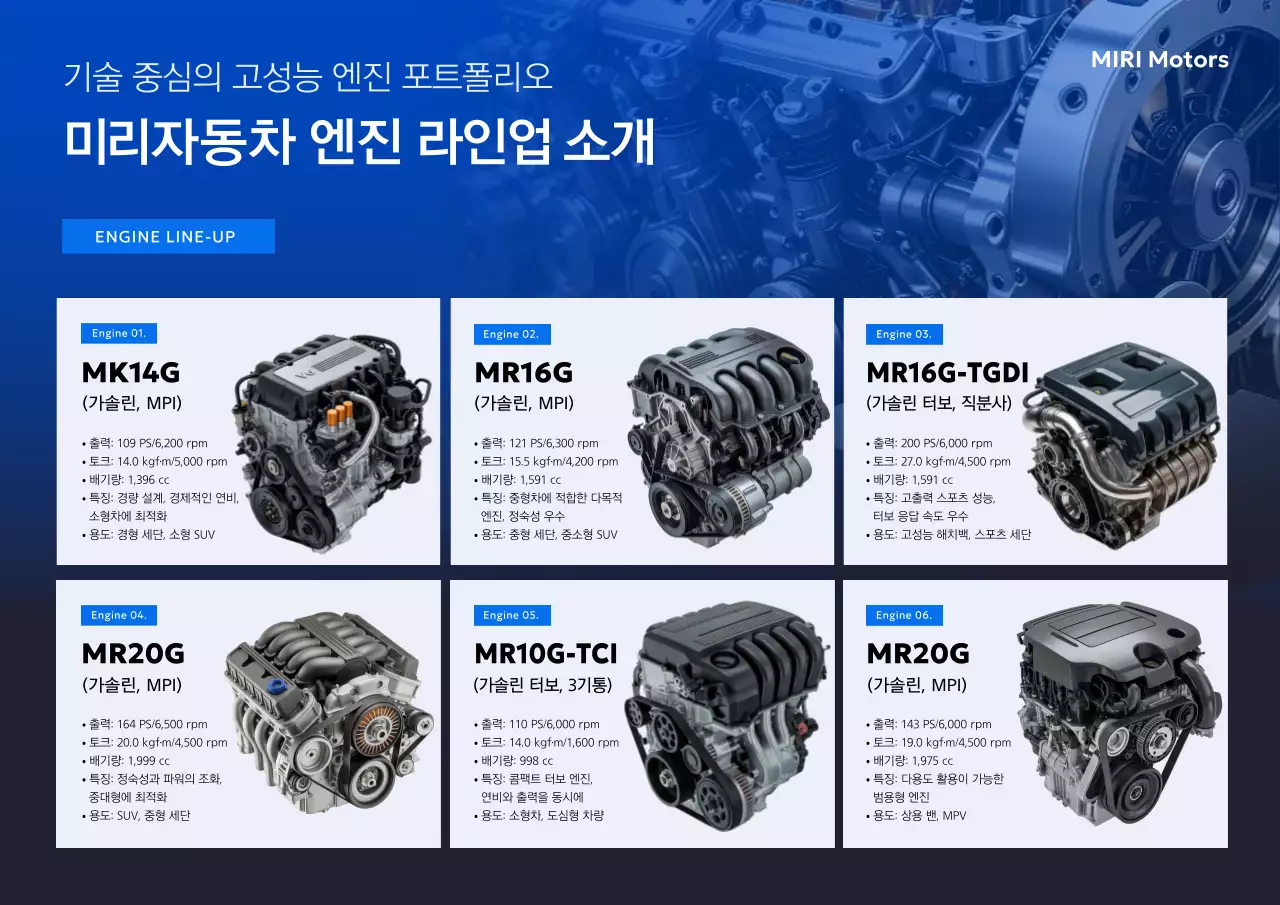 기술 중심의 고성능 엔진 포트폴리오

MIRI Motors

미리자동차 엔진 라인업 소개

ENGINE LINE-UP

Engine 01.
MK14G
(가솔린, MPI)
• 출력: 109 PS/6,200 rpm
• 토크: 14.0 kgf·m/5,000 rpm
• 배기량: 1,396 cc
• 특징: 경량 설계, 경제적인 연비, 소형차에 최적화
• 용도: 경형 세단, 소형 SUV

Engine 02.
MR16G
(가솔린, MPI)
• 출력: 121 PS/6,300 rpm
• 토크: 15.5 kgf·m/4,200 rpm
• 배기량: 1,591 cc
• 특징: 중형차에 적합한 다목적 엔진, 정숙성 우수
• 용도: 중형 세단, 중소형 SUV

Engine 03.
MR16G-TGDI
(가솔린 터보, 직분사)
• 출력: 200 PS/6,000 rpm
• 토크: 27.0 kgf·m/4,500 rpm
• 배기량: 1,591 cc
• 특징: 고출력 스포츠 성능, 터보 응답 속도 우수
• 용도: 고성능 해치백, 스포츠 세단

Engine 04.
MR20G
(가솔린, MPI)
• 출력: 164 PS/6,500 rpm
• 토크: 20.0 kgf·m/4,500 rpm
• 배기량: 1,999 cc
• 특징: 정숙성과 파워의 조화, 중대형에 최적화
• 용도: SUV, 중형 세단

Engine 05.
MR10G-TCI
(가솔린 터보, 3기통)
• 출력: 110 PS/6,000 rpm
• 토크: 14.0 kgf·m/1,600 rpm
• 배기량: 998 cc
• 특징: 콤팩트 터보 엔진, 연비와 출력을 동시에
• 용도: 소형차, 도심형 차량

Engine 06.
MR20G
(가솔린, MPI)
• 출력: 143 PS/6,000 rpm
• 토크: 19.0 kgf·m/4,500 rpm
• 배기량: 1,975 cc
• 특징: 다용도 활용이 가능한 범용형 엔진
• 용도: 상용 밴, MPV