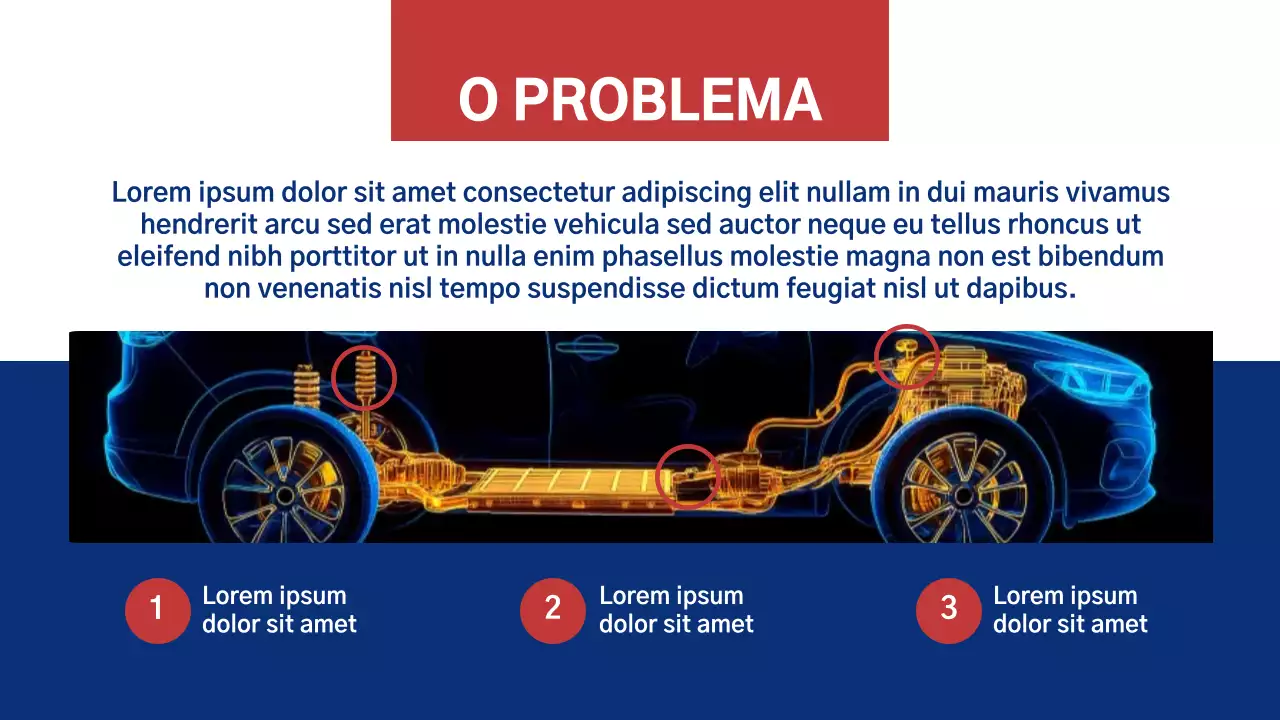 O PROBLEMA

Lorem ipsum dolor sit amet consectetur adipiscing elit nullam in dui mauris vivamus hendrerit arcu sed erat molestie vehicula sed auctor neque eu tellus rhoncus ut eleifend nibh porttitor ut in nulla enim phasellus molestie magna non est bibendum non venenatis nisl tempo suspendisse dictum feugiat nisl ut dapibus.

1 Lorem ipsum dolor sit amet

2 Lorem ipsum dolor sit amet

3 Lorem ipsum dolor sit amet