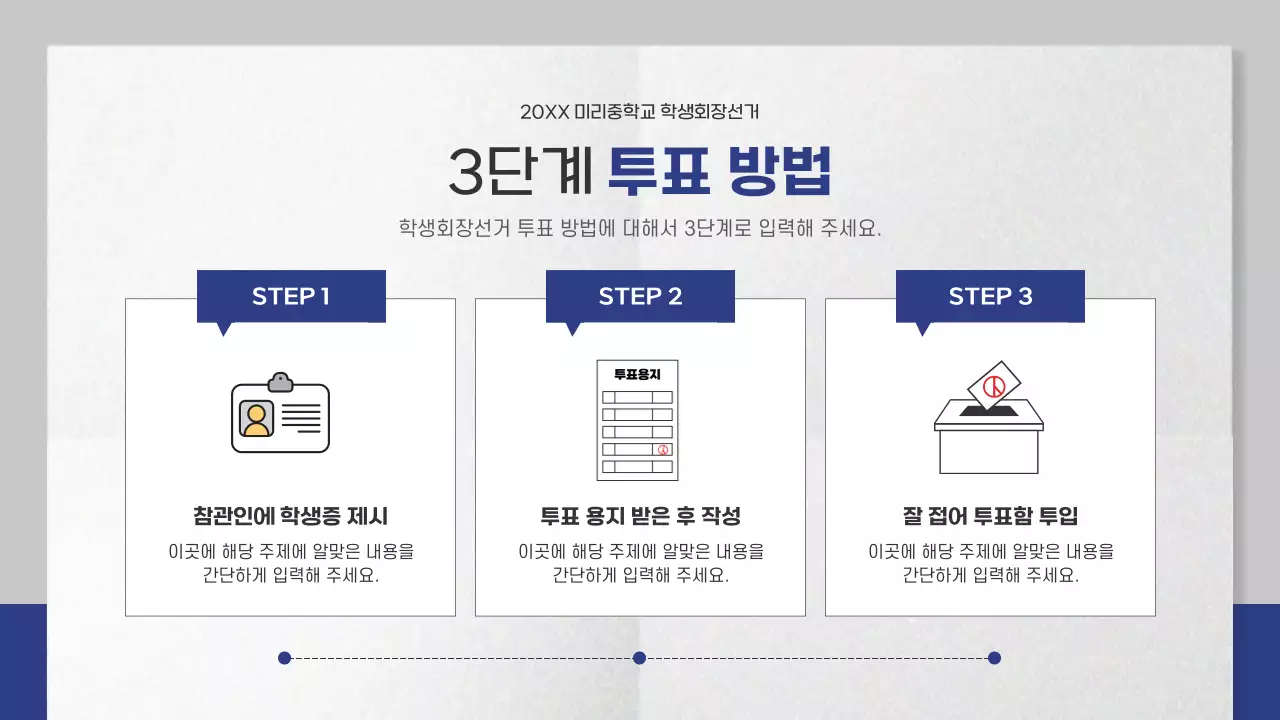 20XX 미리중학교 학생회장선거

3단계 투표 방법

학생회장선거 투표 방법에 대해서 3단계로 입력해 주세요.

STEP 1

참관인에 학생증 제시

이곳에 해당 주제에 알맞은 내용을 간단하게 입력해 주세요.

STEP 2

투표용지

투표 용지 받은 후 작성

이곳에 해당 주제에 알맞은 내용을 간단하게 입력해 주세요.

STEP 3

잘 접어 투표함 투입

이곳에 해당 주제에 알맞은 내용을 간단하게 입력해 주세요.