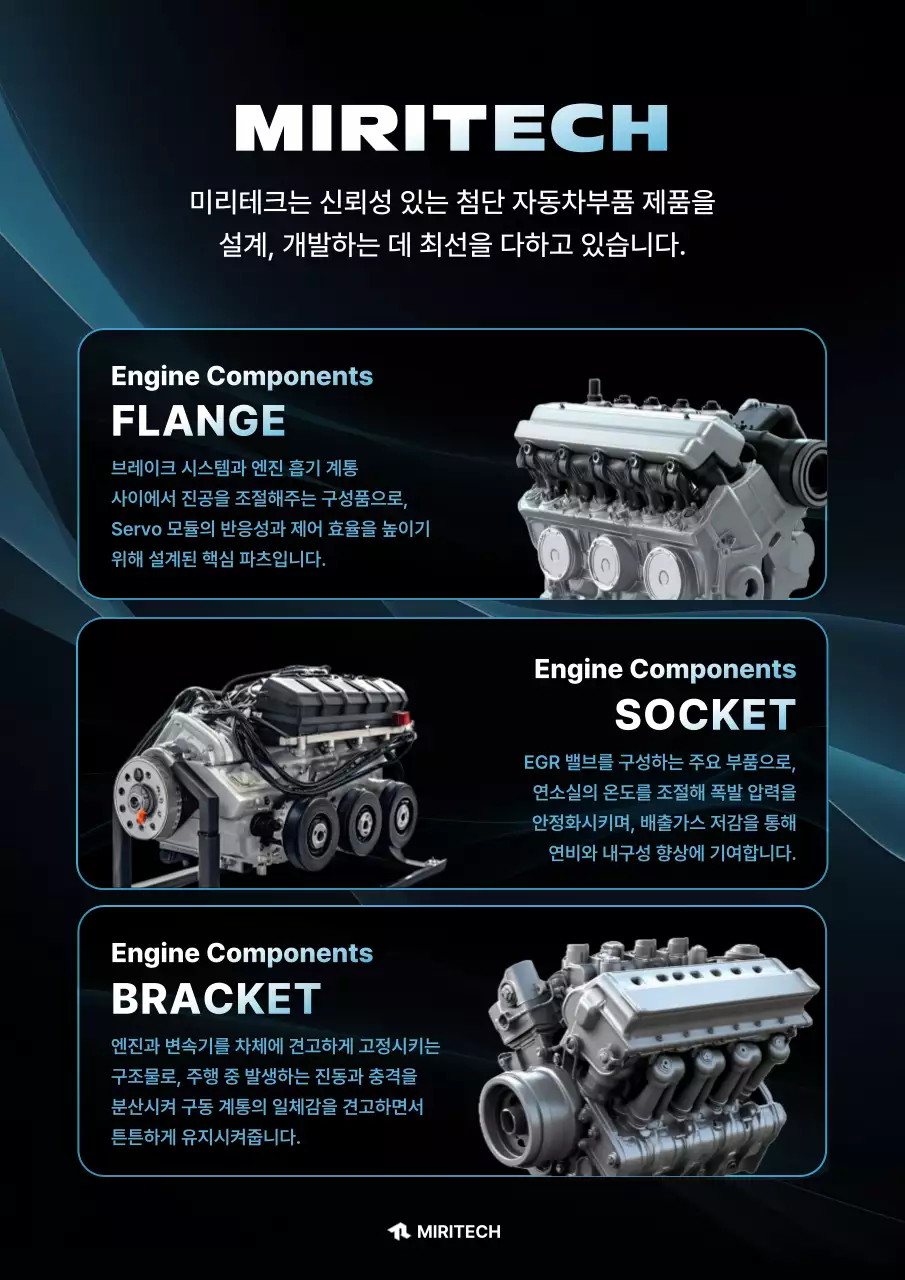 MIRITECH

미리테크는 신뢰성 있는 첨단 자동차부품 제품을 설계, 개발하는 데 최선을 다하고 있습니다.

Engine Components
FLANGE

브레이크 시스템과 엔진 흡기 계통 사이에서 진공을 조절해주는 구성품으로, Servo 모듈의 반응성과 제어 효율을 높이기 위해 설계된 핵심 파츠입니다.

Engine Components
SOCKET

EGR 밸브를 구성하는 주요 부품으로, 연소실의 온도를 조절해 폭발 압력을 안정화시키며, 배출가스 저감을 통해 연비와 내구성 향상에 기여합니다.

Engine Components
BRACKET

엔진과 변속기를 차체에 견고하게 고정시키는 구조물로, 주행 중 발생하는 진동과 충격을 분산시켜 구동 계통의 일체감을 견고하면서 튼튼하게 유지시켜줍니다.

MIRITECH