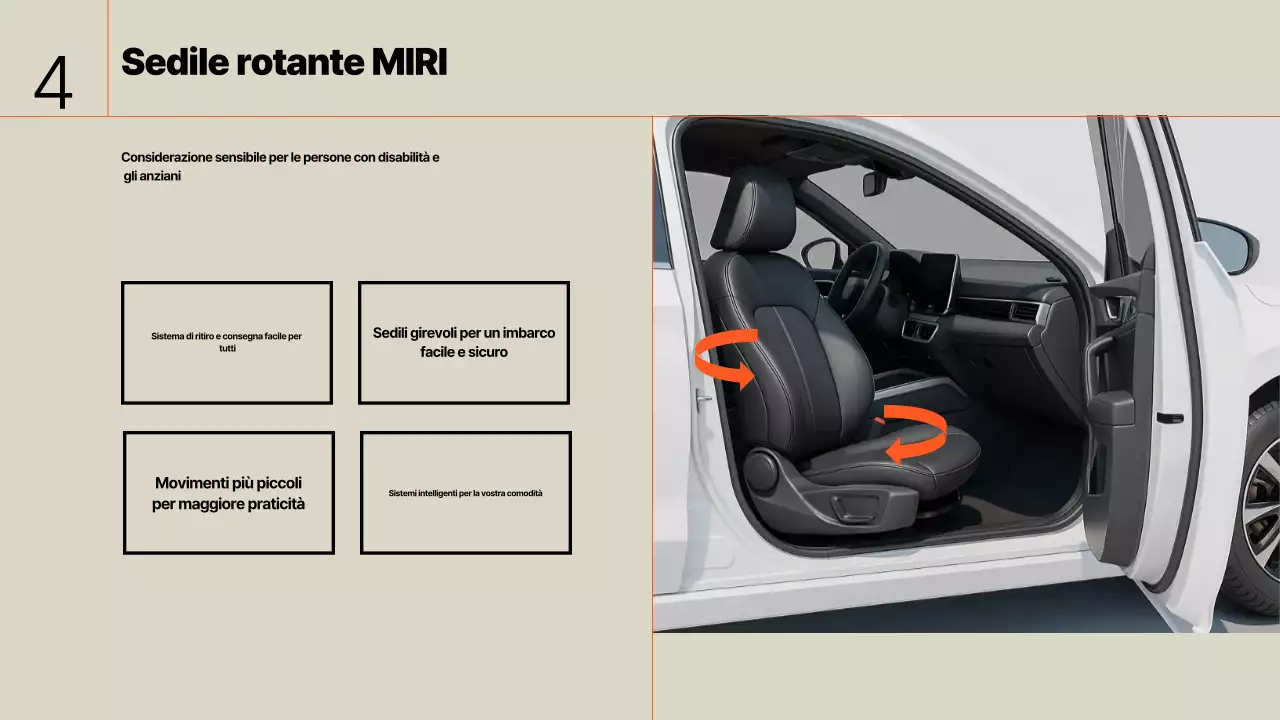 4

Sedile rotante MIRI

Considerazione sensibile per le persone con disabilità e gli anziani

Sistema di ritiro e consegna facile per tutti

Sedili girevoli per un imbarco facile e sicuro

Movimenti più piccoli per maggiore praticità

Sistemi intelligenti per la vostra comodità