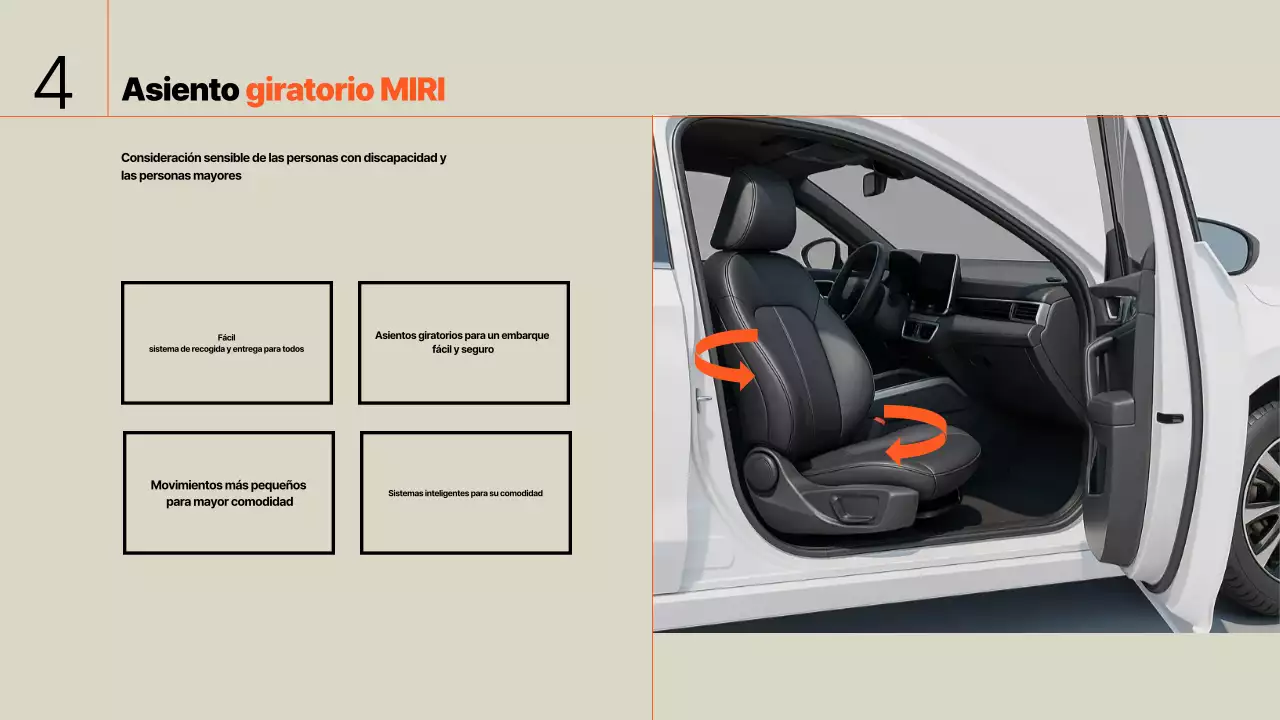 4

Asiento giratorio MIRI

Consideración sensible de las personas con discapacidad y las personas mayores

Fácil
sistema de recogida y entrega para todos

Asientos giratorios para un embarque fácil y seguro

Movimientos más pequeños para mayor comodidad

Sistemas inteligentes para su comodidad