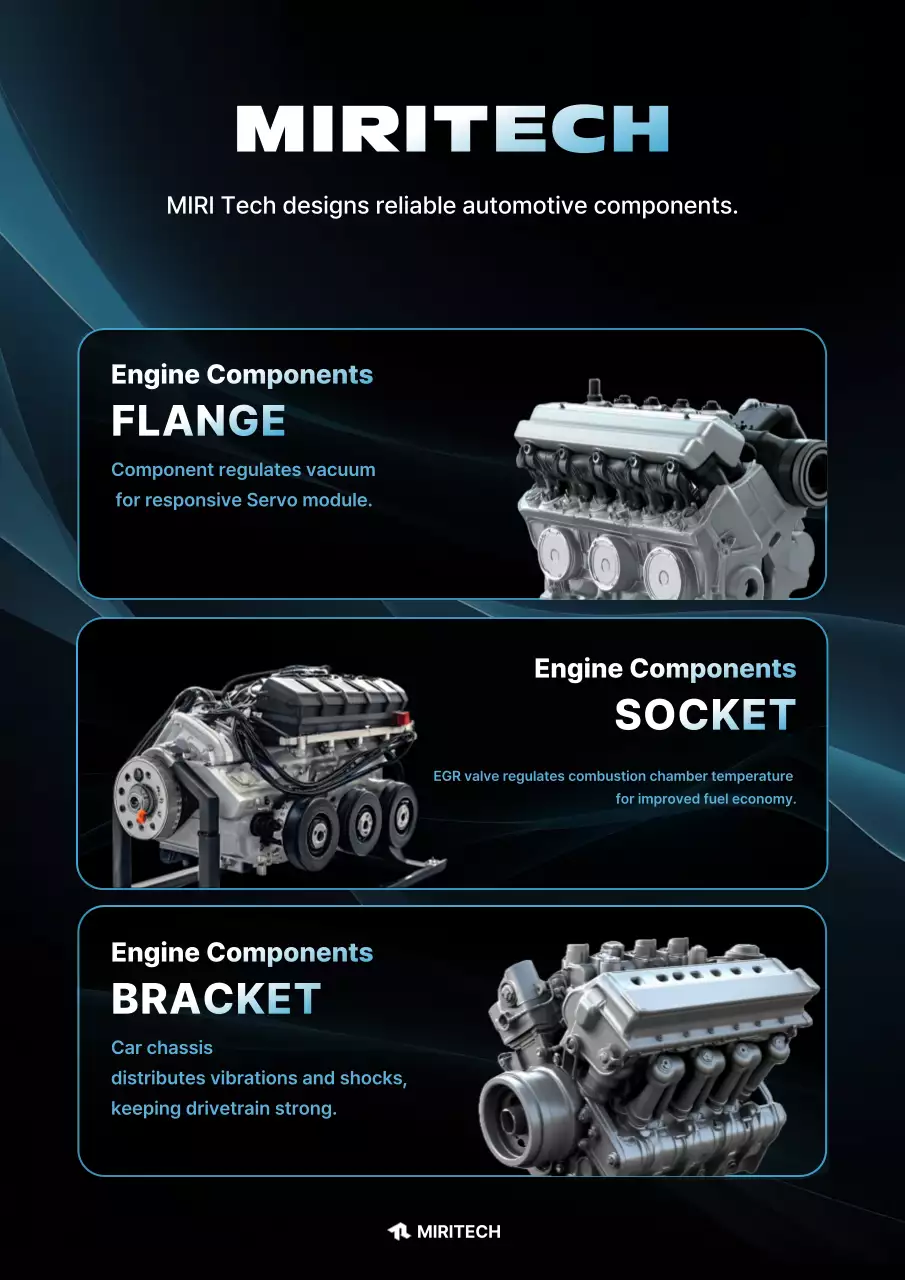 MIRITECH

MIRI Tech designs reliable automotive components.

Engine Components
FLANGE
Component regulates vacuum for responsive Servo module.

Engine Components
SOCKET
EGR valve regulates combustion chamber temperature for improved fuel economy.

Engine Components
BRACKET
Car chassis
distributes vibrations and shocks,
keeping drivetrain strong.

MIRITECH