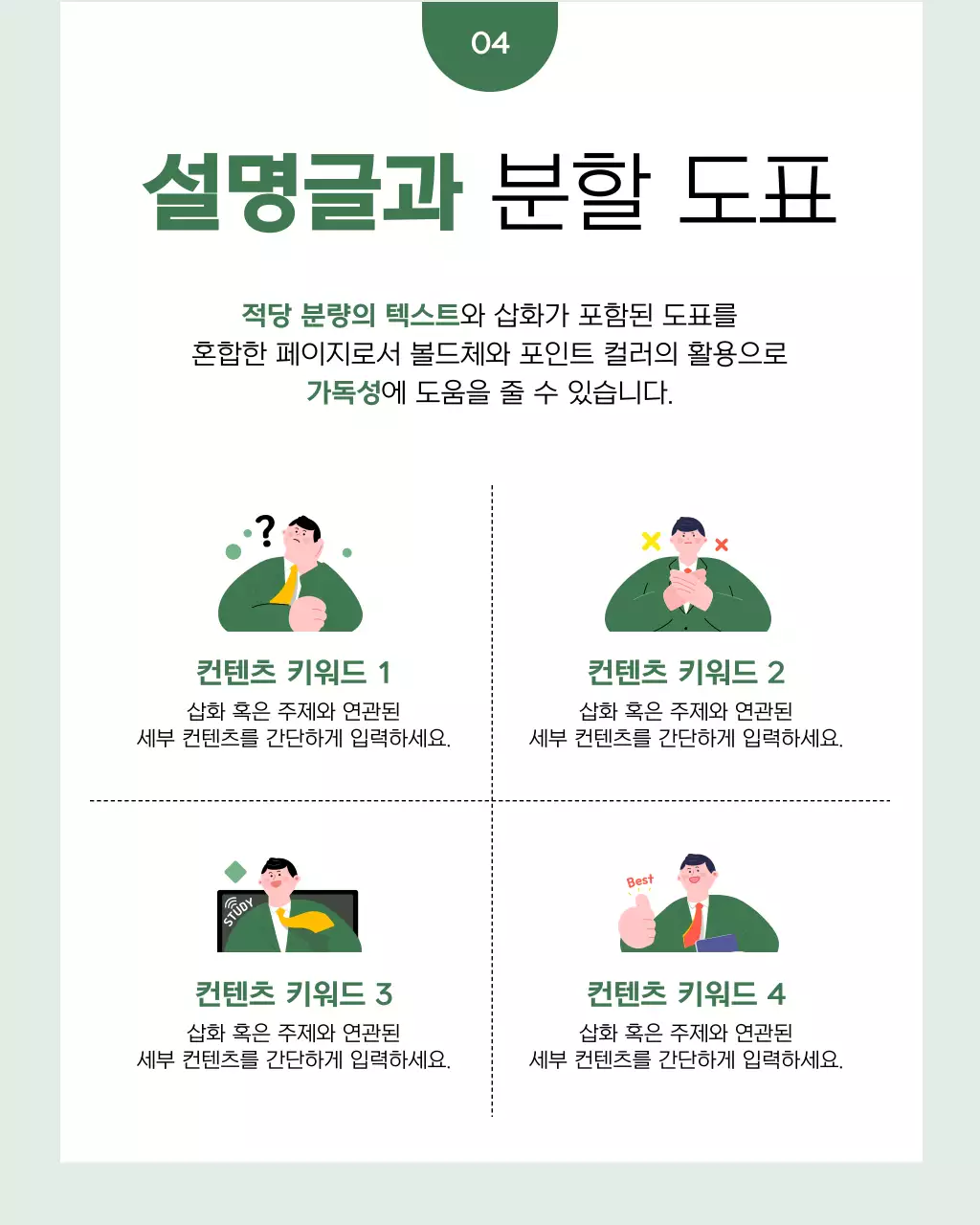 04

설명글과 분할 도표

적당 분량의 텍스트와 삽화가 포함된 도표를 혼합한 페이지로서 볼드체와 포인트 컬러의 활용으로 가독성에 도움을 줄 수 있습니다.

컨텐츠 키워드 1
삽화 혹은 주제와 연관된 세부 컨텐츠를 간단하게 입력하세요.

컨텐츠 키워드 2
삽화 혹은 주제와 연관된 세부 컨텐츠를 간단하게 입력하세요.

STUDY

컨텐츠 키워드 3
삽화 혹은 주제와 연관된 세부 컨텐츠를 간단하게 입력하세요.

Best

컨텐츠 키워드 4
삽화 혹은 주제와 연관된 세부 컨텐츠를 간단하게 입력하세요.