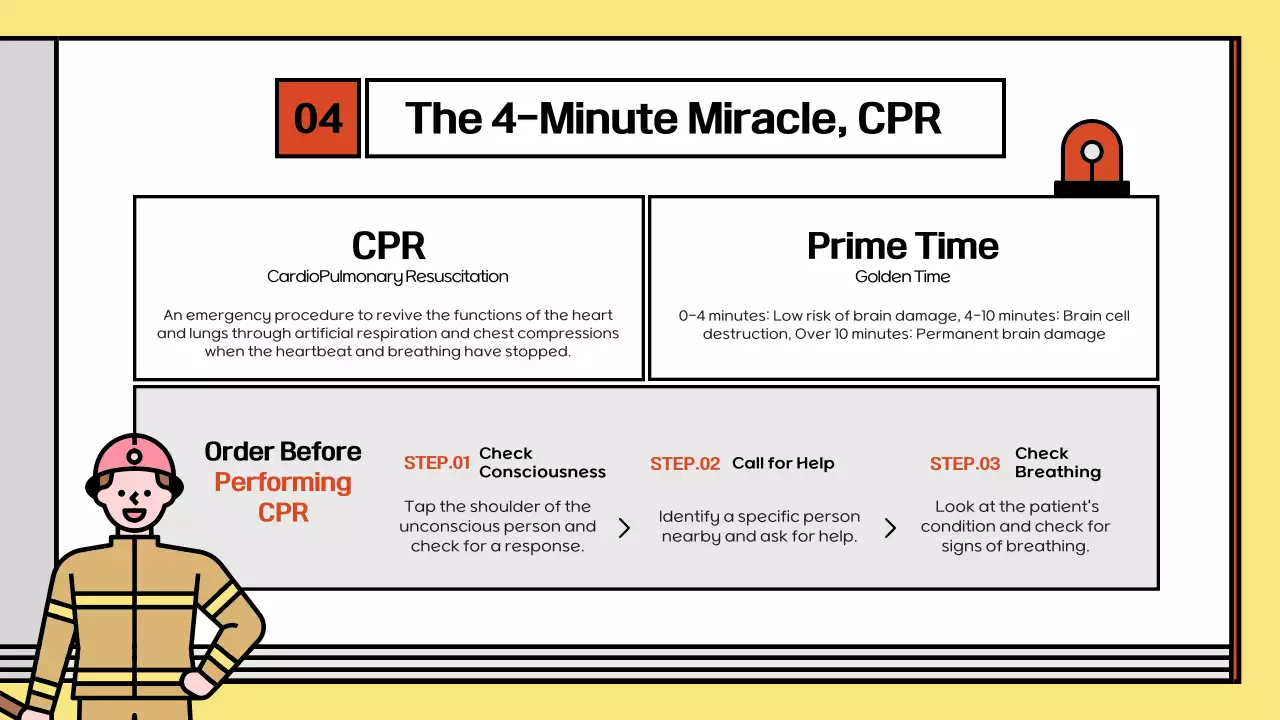 04 The 4-Minute Miracle, CPR

CPR
CardioPulmonary Resuscitation

An emergency procedure to revive the functions of the heart and lungs through artificial respiration and chest compressions when the heartbeat and breathing have stopped.

Prime Time
Golden Time

0-4 minutes: Low risk of brain damage, 4-10 minutes: Brain cell destruction, Over 10 minutes: Permanent brain damage

Order Before Performing CPR

STEP.01 Check Consciousness
Tap the shoulder of the unconscious person and check for a response.

STEP.02 Call for Help
Identify a specific person nearby and ask for help.

STEP.03 Check Breathing
Look at the patient's condition and check for signs of breathing.