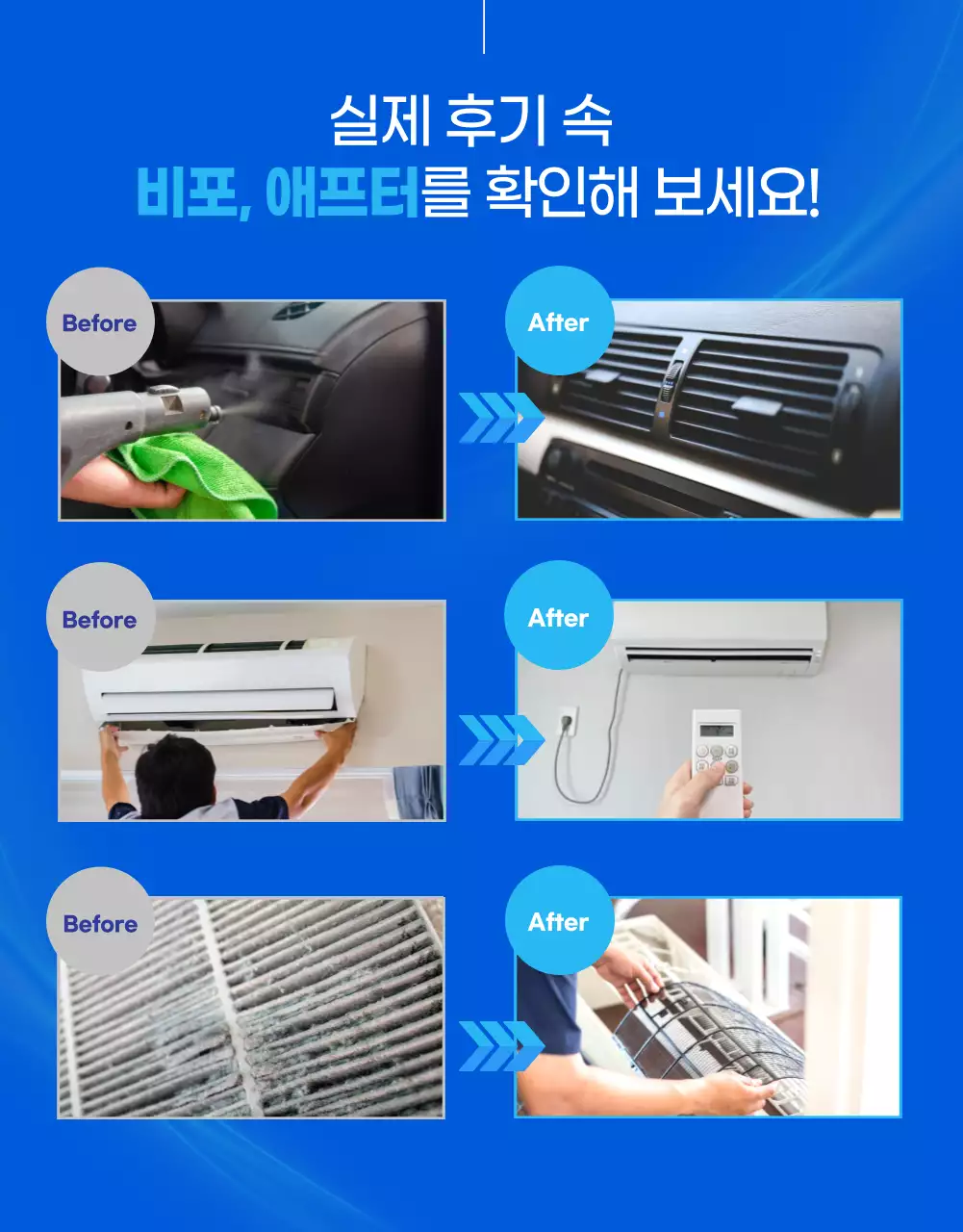 실제 후기 속
비포, 애프터를 확인해 보세요!

Before

After

Before

After

Before

After