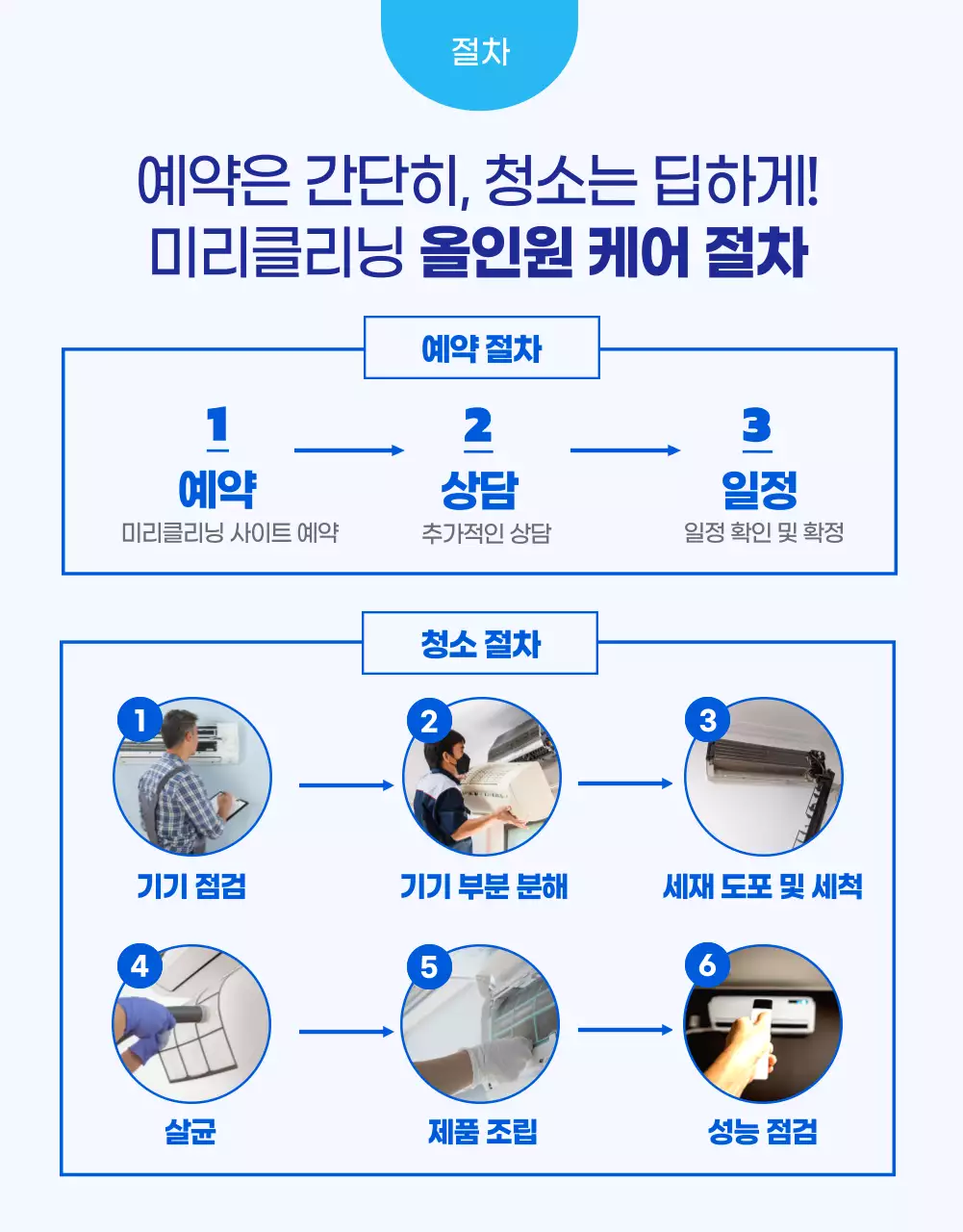 절차

예약은 간단히, 청소는 딥하게!
미리클리닝 올인원 케어 절차

예약 절차

1
예약
미리클리닝 사이트 예약

2
상담
추가적인 상담

3
일정
일정 확인 및 확정

청소 절차

1
기기 점검

2
기기 부분 분해

3
세재 도포 및 세척

4
살균

5
제품 조립

6
성능 점검