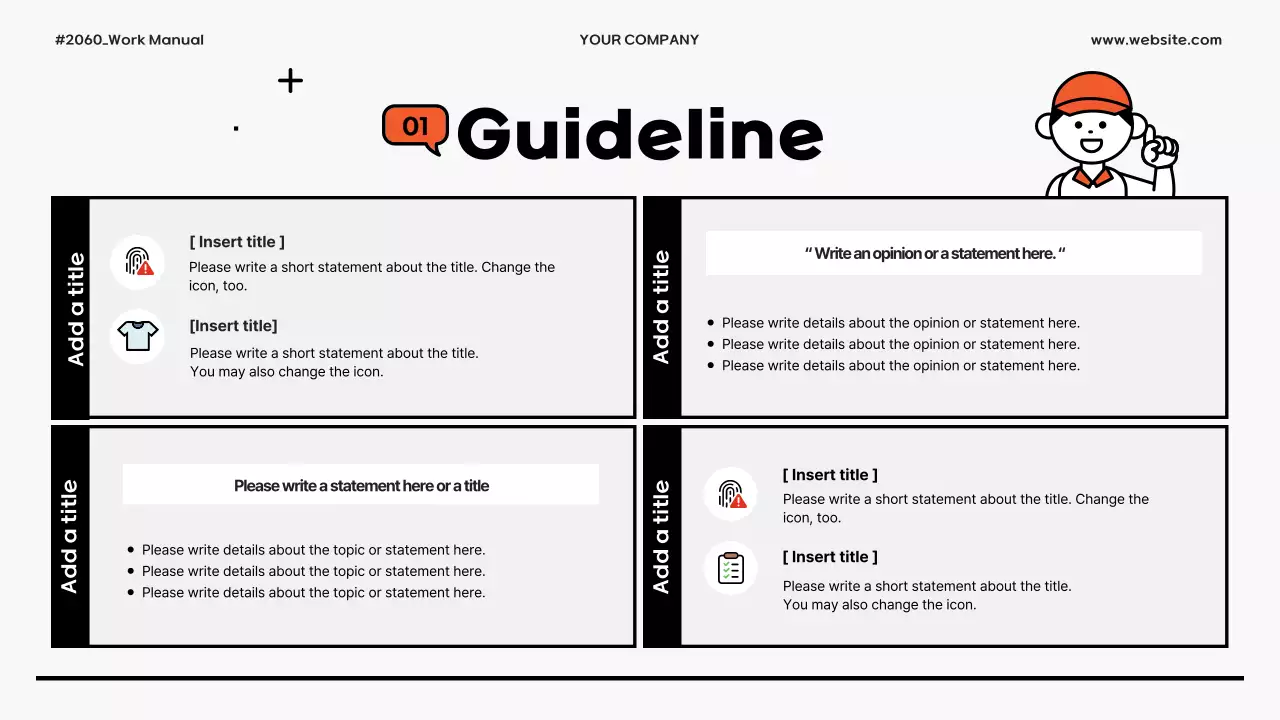 #2060_Work Manual

YOUR COMPANY

www.website.com

01 Guideline

Add a title

[ Insert title ]
Please write a short statement about the title. Change the icon, too.

[Insert title]
Please write a short statement about the title.
You may also change the icon.

Add a title

“ Write an opinion or a statement here. “

- Please write details about the opinion or statement here.
- Please write details about the opinion or statement here.
- Please write details about the opinion or statement here.

Add a title

Please write a statement here or a title

- Please write details about the topic or statement here.
- Please write details about the topic or statement here.
- Please write details about the topic or statement here.

Add a title

[ Insert title ]
Please write a short statement about the title. Change the icon, too.

[ Insert title ]
Please write a short statement about the title.
You may also change the icon.