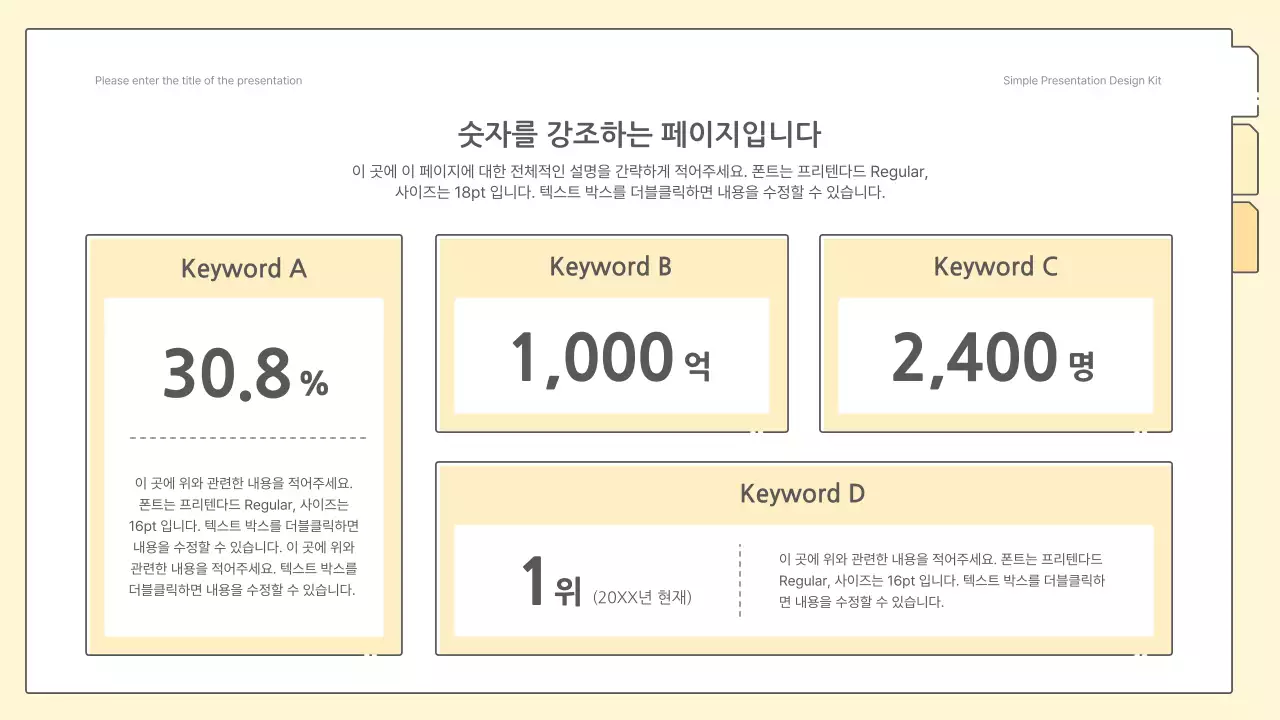 Please enter the title of the presentation

Simple Presentation Design Kit

숫자를 강조하는 페이지입니다

이 곳에 이 페이지에 대한 전체적인 설명을 간략하게 적어주세요. 폰트는 프리텐다드 Regular, 사이즈는 18pt 입니다. 텍스트 박스를 더블클릭하면 내용을 수정할 수 있습니다.

Keyword A

30.8 %

이 곳에 위와 관련한 내용을 적어주세요. 폰트는 프리텐다드 Regular, 사이즈는 16pt 입니다. 텍스트 박스를 더블클릭하면 내용을 수정할 수 있습니다. 이 곳에 위와 관련한 내용을 적어주세요. 텍스트 박스를 더블클릭하면 내용을 수정할 수 있습니다.

Keyword B

1,000 억

Keyword C

2,400 명

Keyword D

1 위 (20XX년 현재)

이 곳에 위와 관련한 내용을 적어주세요. 폰트는 프리텐다드 Regular, 사이즈는 16pt 입니다. 텍스트 박스를 더블클릭하면 내용을 수정할 수 있습니다.