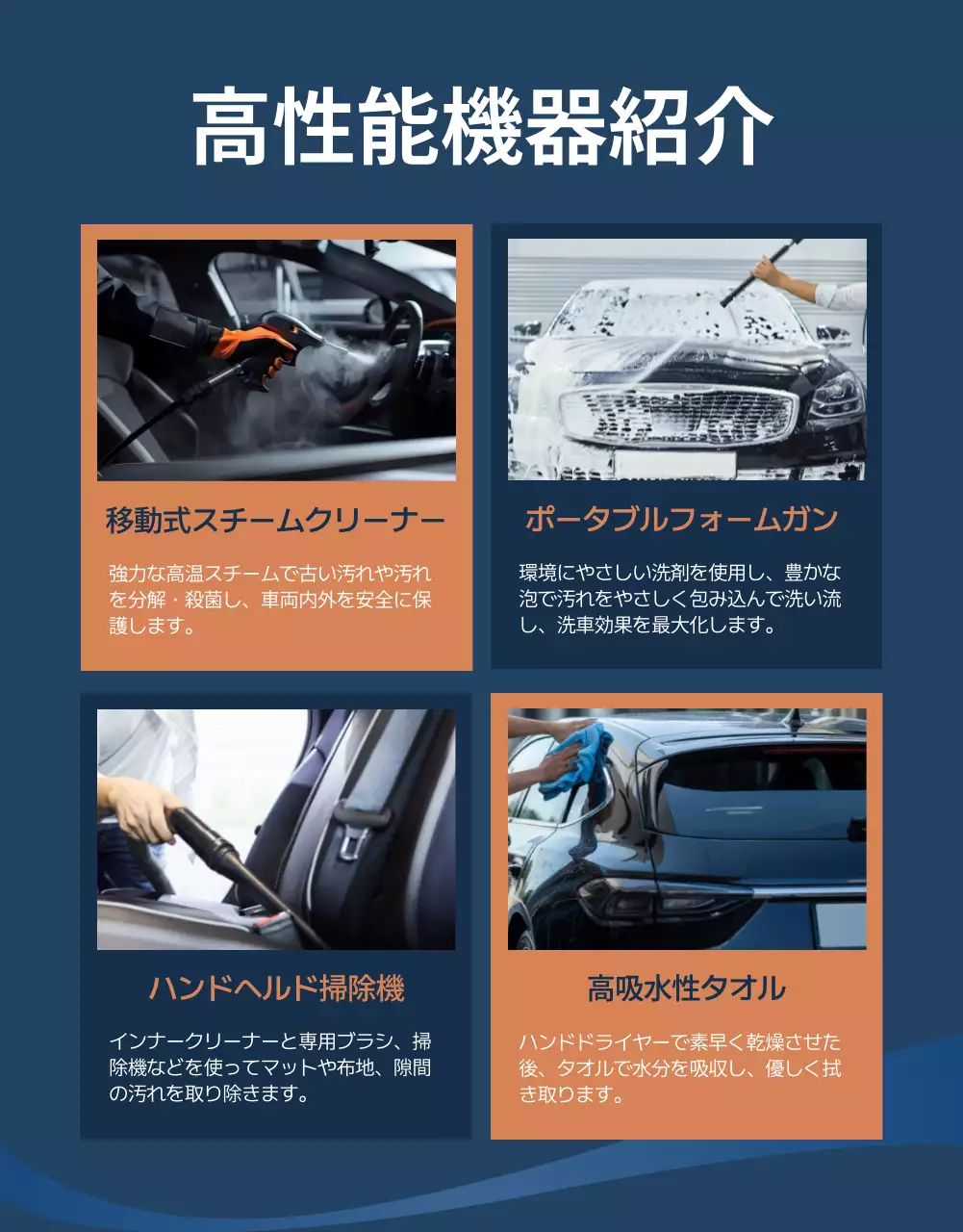 高性能機器紹介

移動式スチームクリーナー

強力な高温スチームで古い汚れや汚れを分解・殺菌し、車両内外を安全に保護します。

ポータブルフォームガン

環境にやさしい洗剤を使用し、豊かな泡で汚れをやさしく包み込んで洗い流し、洗車効果を最大化します。

ハンドヘルド掃除機

インナークリーナーと専用ブラシ、掃除機などを使ってマットや布地、隙間の汚れを取り除きます。

高吸水性タオル

ハンドドライヤーで素早く乾燥させた後、タオルで水分を吸収し、優しく拭き取ります。