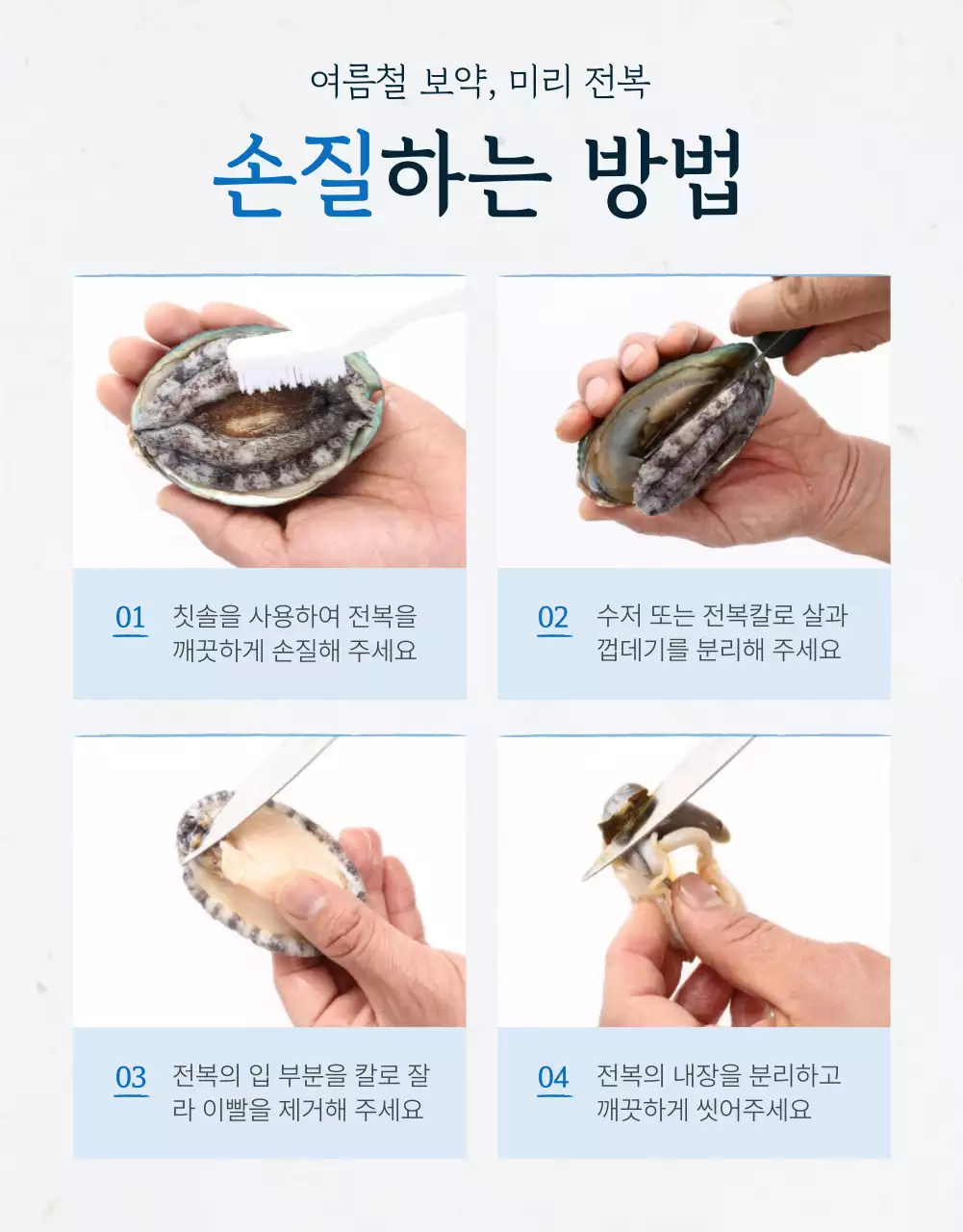 여름철 보약, 미리 전복

손질하는 방법

01 칫솔을 사용하여 전복을 깨끗하게 손질해 주세요

02 수저 또는 전복칼로 살과 껍데기를 분리해 주세요

03 전복의 입 부분을 칼로 잘라 이빨을 제거해 주세요

04 전복의 내장을 분리하고 깨끗하게 씻어주세요