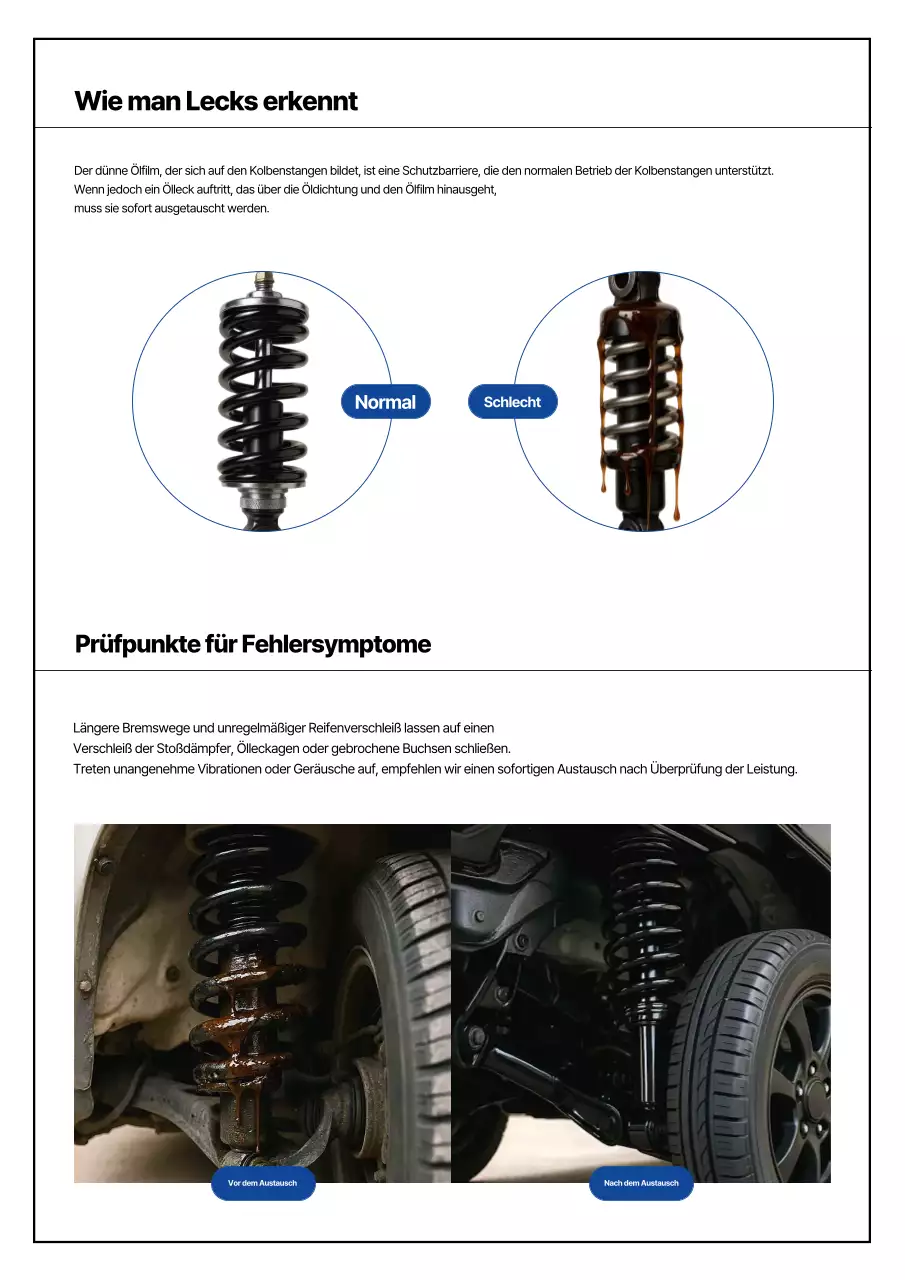 Wie man Lecks erkennt

Der dünne Ölfilm, der sich auf den Kolbenstangen bildet, ist eine Schutzbarriere, die den normalen Betrieb der Kolbenstangen unterstützt. Wenn jedoch ein Ölleck auftritt, das über die Öldichtung und den Ölfilm hinausgeht, muss sie sofort ausgetauscht werden.

Normal

Schlecht

Prüfpunkte für Fehlersymptome

Längere Bremswege und unregelmäßiger Reifenverschleiß lassen auf einen Verschleiß der Stoßdämpfer, Ölleckagen oder gebrochene Buchsen schließen.
Treten unangenehme Vibrationen oder Geräusche auf, empfehlen wir einen sofortigen Austausch nach Überprüfung der Leistung.

Vor dem Austausch

Nach dem Austausch