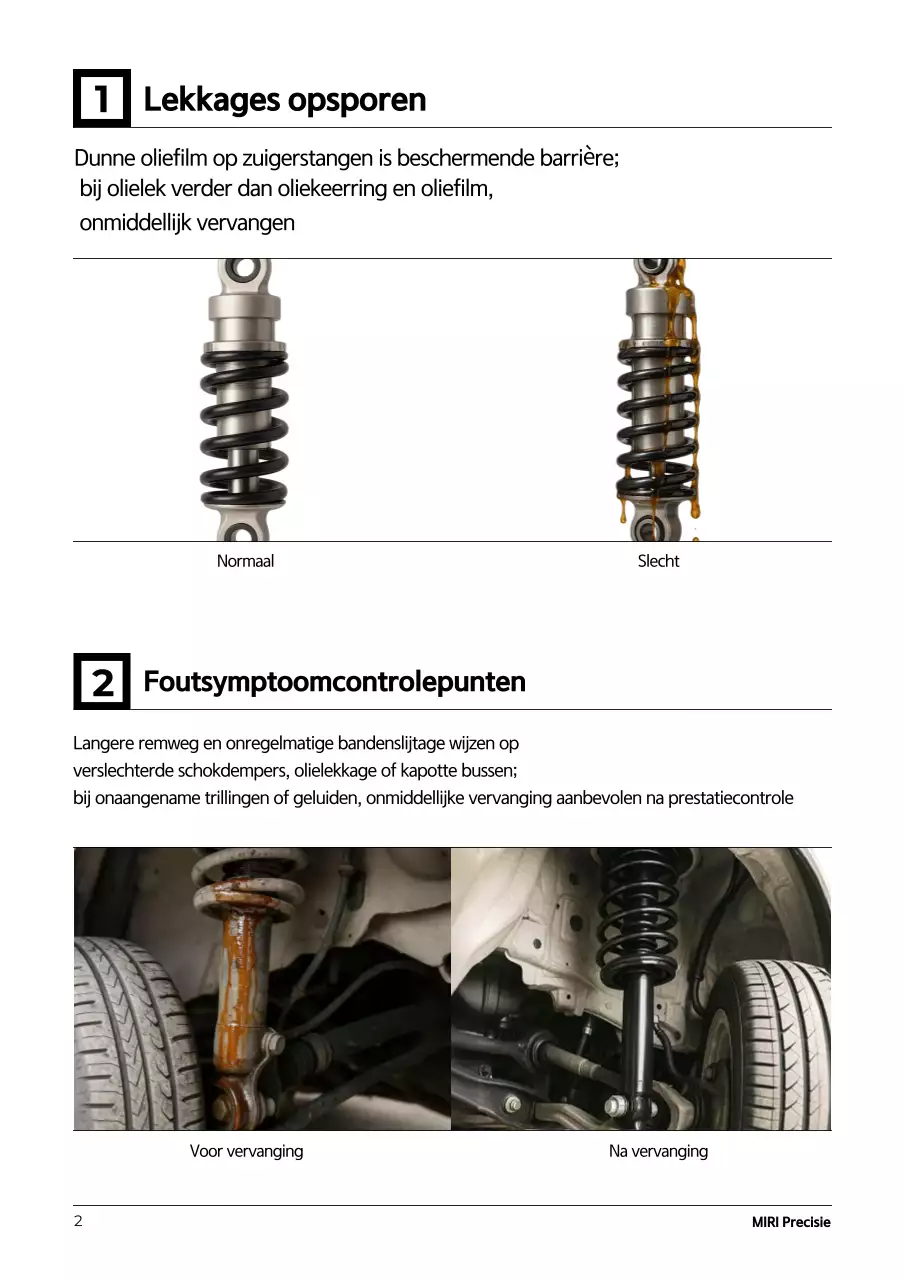 1 Lekkages opsporen

Dunne oliefilm op zuigerstangen is beschermende barrière; bij olielek verder dan oliekeerring en oliefilm, onmiddellijk vervangen

Normaal

Slecht

2 Foutsymptoomcontrolepunten

Langere remweg en onregelmatige bandenslijtage wijzen op verslechterde schokdempers, olielekkage of kapotte bussen; bij onaangename trillingen of geluiden, onmiddellijke vervanging aanbevolen na prestatiecontrole

Voor vervanging

Na vervanging

2

MIRI Precisie