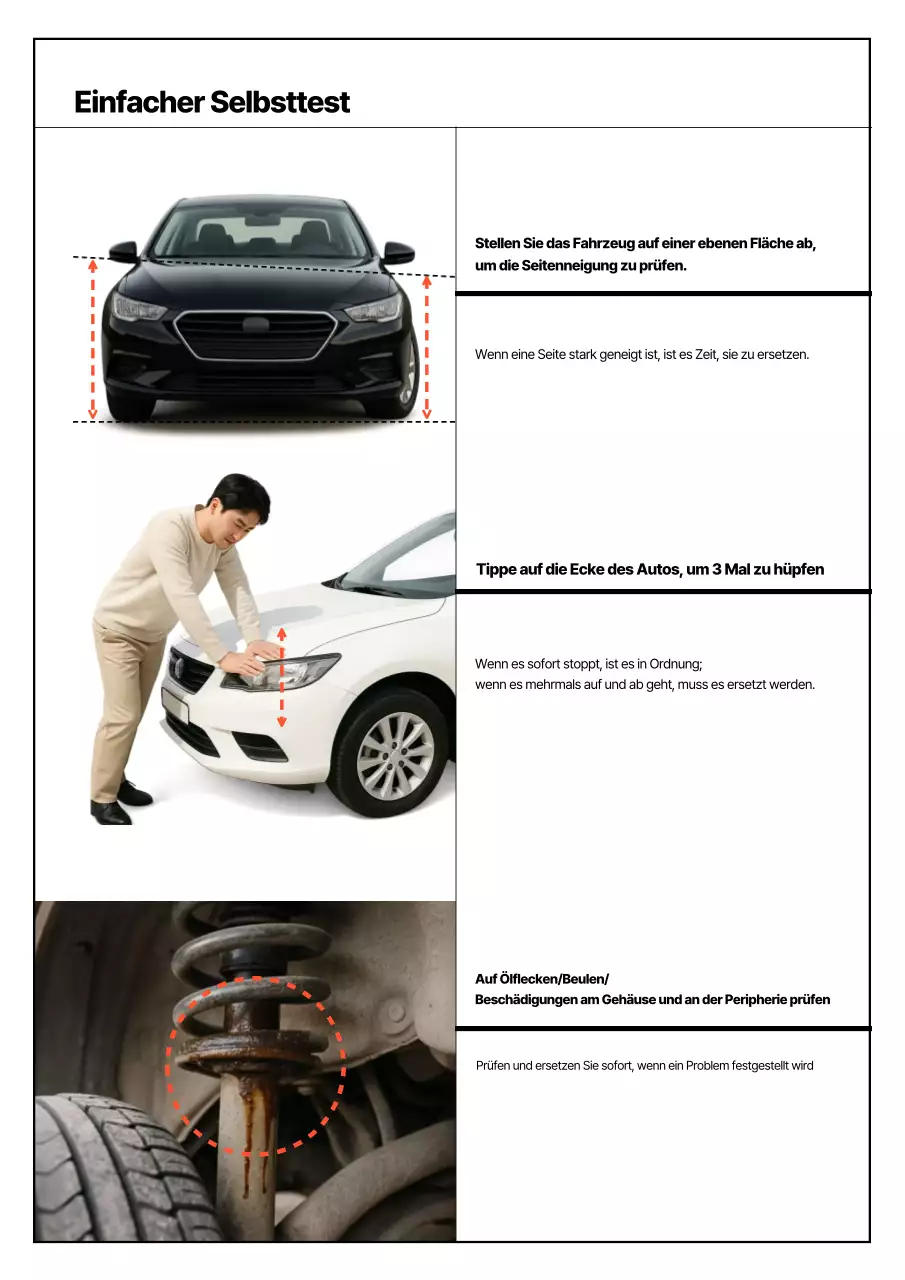 Einfacher Selbsttest

Stellen Sie das Fahrzeug auf einer ebenen Fläche ab, um die Seitenneigung zu prüfen.

Wenn eine Seite stark geneigt ist, ist es Zeit, sie zu ersetzen.

Tippe auf die Ecke des Autos, um 3 Mal zu hüpfen

Wenn es sofort stoppt, ist es in Ordnung;
wenn es mehrmals auf und ab geht, muss es ersetzt werden.

Auf Ölflecken/Beulen/
Beschädigungen am Gehäuse und an der Peripherie prüfen

Prüfen und ersetzen Sie sofort, wenn ein Problem festgestellt wird